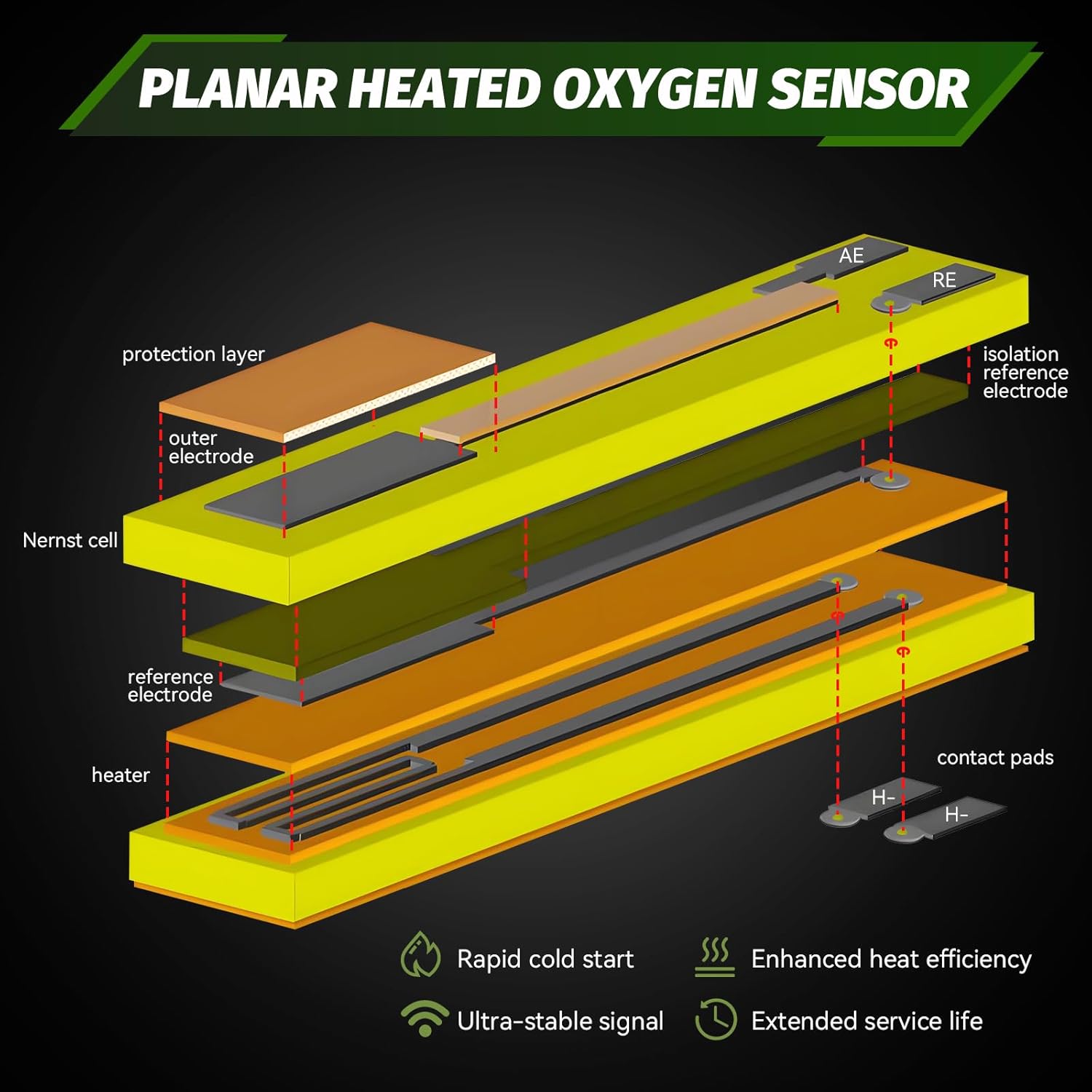 PLANAR HEATED OXYGEN SENSOR

AE

RE

protection layer

isolation reference electrode

outer electrode

Nernst cell

reference electrode

heater

contact pads

H-

H-

Rapid cold start

Enhanced heat efficiency

Ultra-stable signal

Extended service life