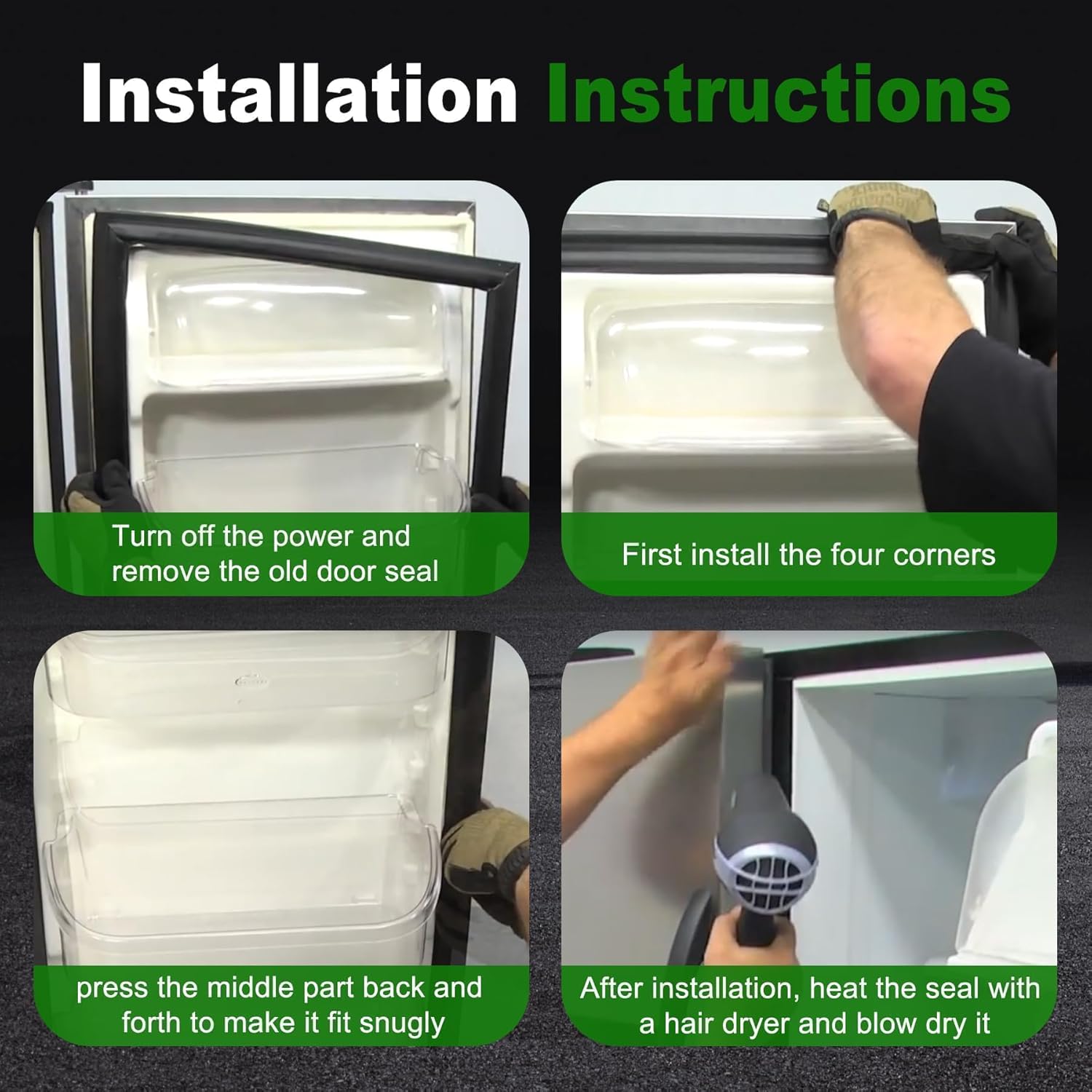 Installation Instructions

Turn off the power and remove the old door seal

First install the four corners

press the middle part back and forth to make it fit snugly

After installation, heat the seal with a hair dryer and blow dry it