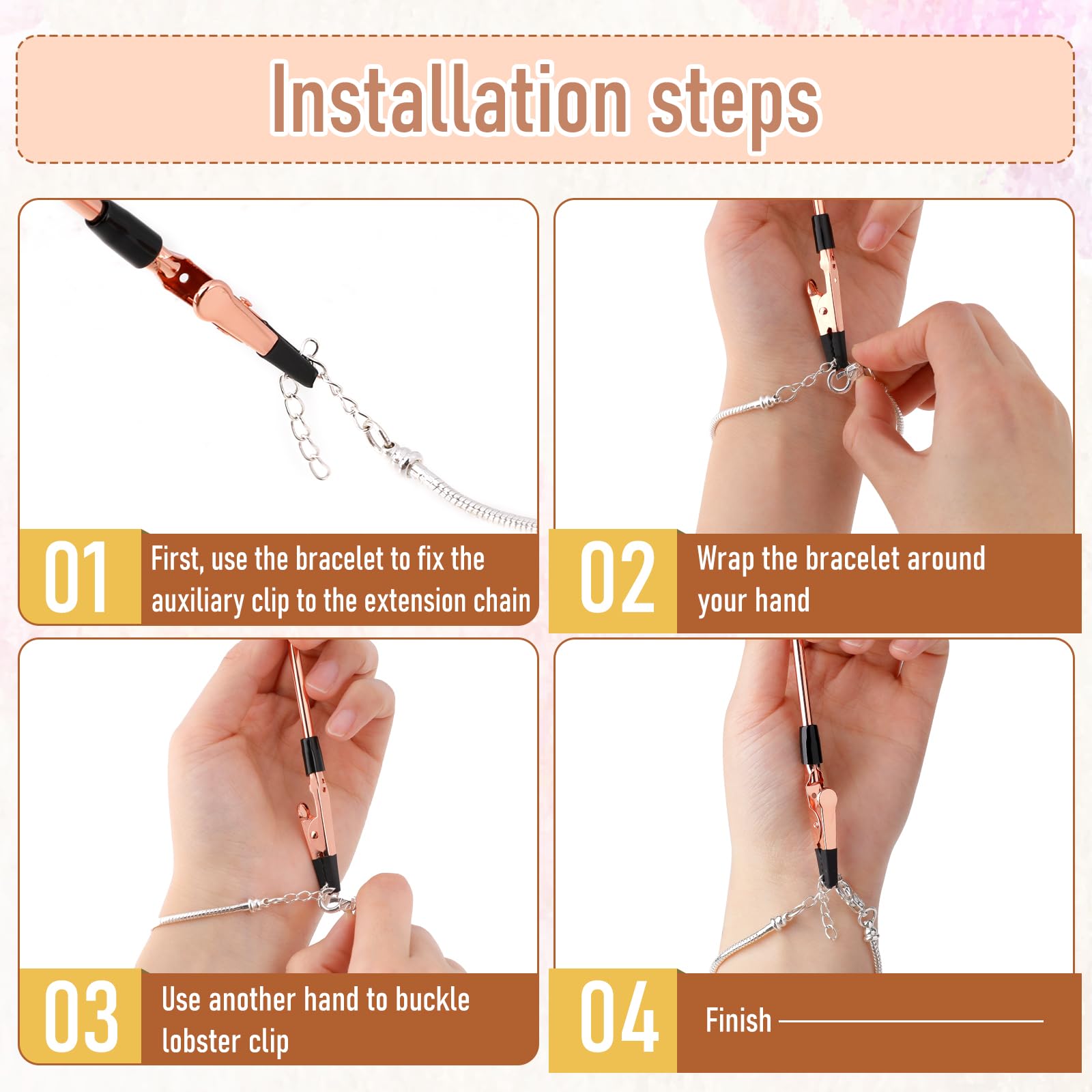 Installation steps

01 First, use the bracelet to fix the auxiliary clip to the extension chain

02 Wrap the bracelet around your hand

03 Use another hand to buckle lobster clip

04 Finish