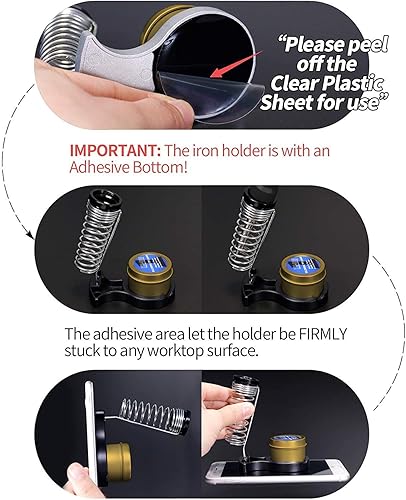 "Please peel off the Clear Plastic Sheet for use"

IMPORTANT: The iron holder is with an Adhesive Bottom!

The adhesive area let the holder be FIRMLY stuck to any worktop surface.