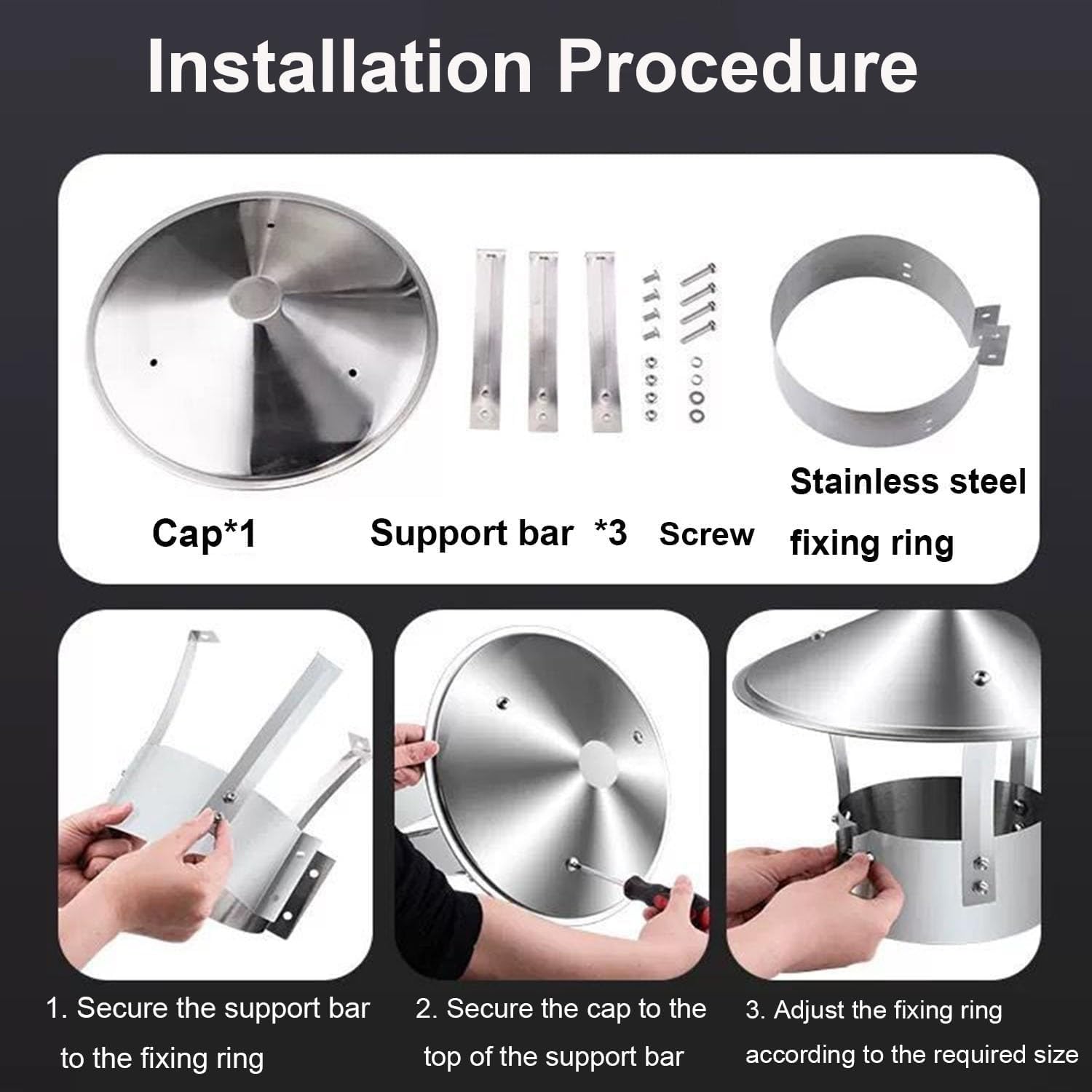 Installation Procedure

Cap*1

Support bar *3

Screw

Stainless steel fixing ring

1. Secure the support bar to the fixing ring

2. Secure the cap to the top of the support bar

3. Adjust the fixing ring according to the required size