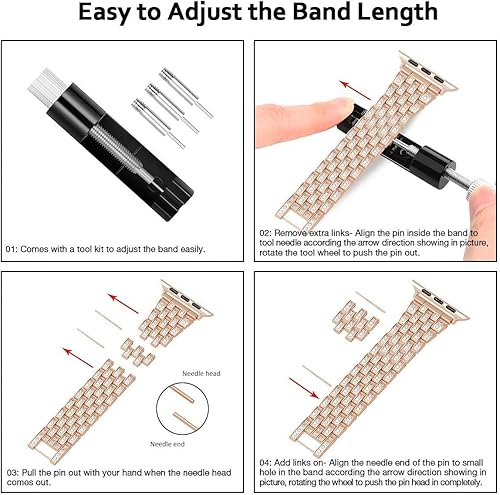 Easy to Adjust the Band Length

01: Comes with a tool kit to adjust the band easily.

02: Remove extra links- Align the pin inside the band to tool needle according the arrow direction showing in picture, rotate the tool wheel to push the pin out.

Needle head

Needle end

03: Pull the pin out with your hand when the needle head comes out.

04: Add links on- Align the needle end of the pin to small hole in the band according the arrow direction showing in picture, rotating the wheel to push the pin head in completely.