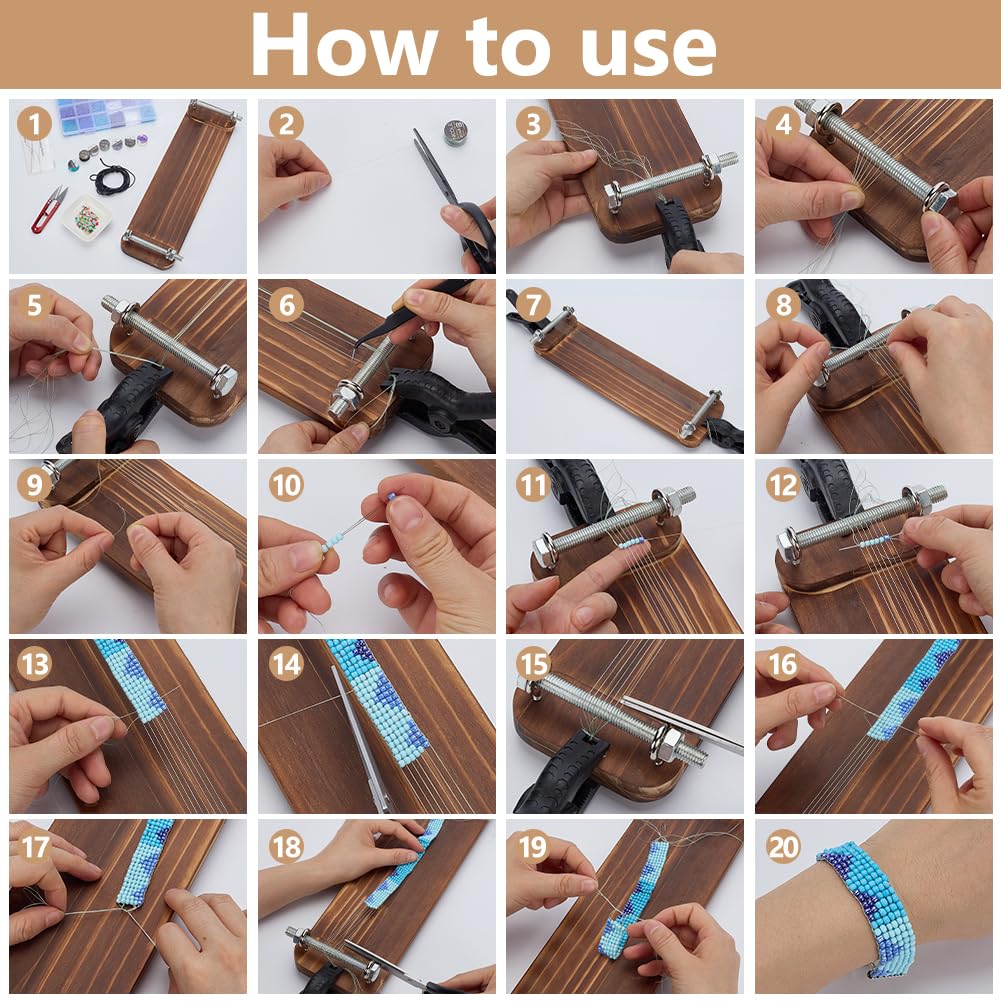 How to use

1

2

3

4

5

6

7

8

9

10

11

12

13

14

15

16

17

18

19

20