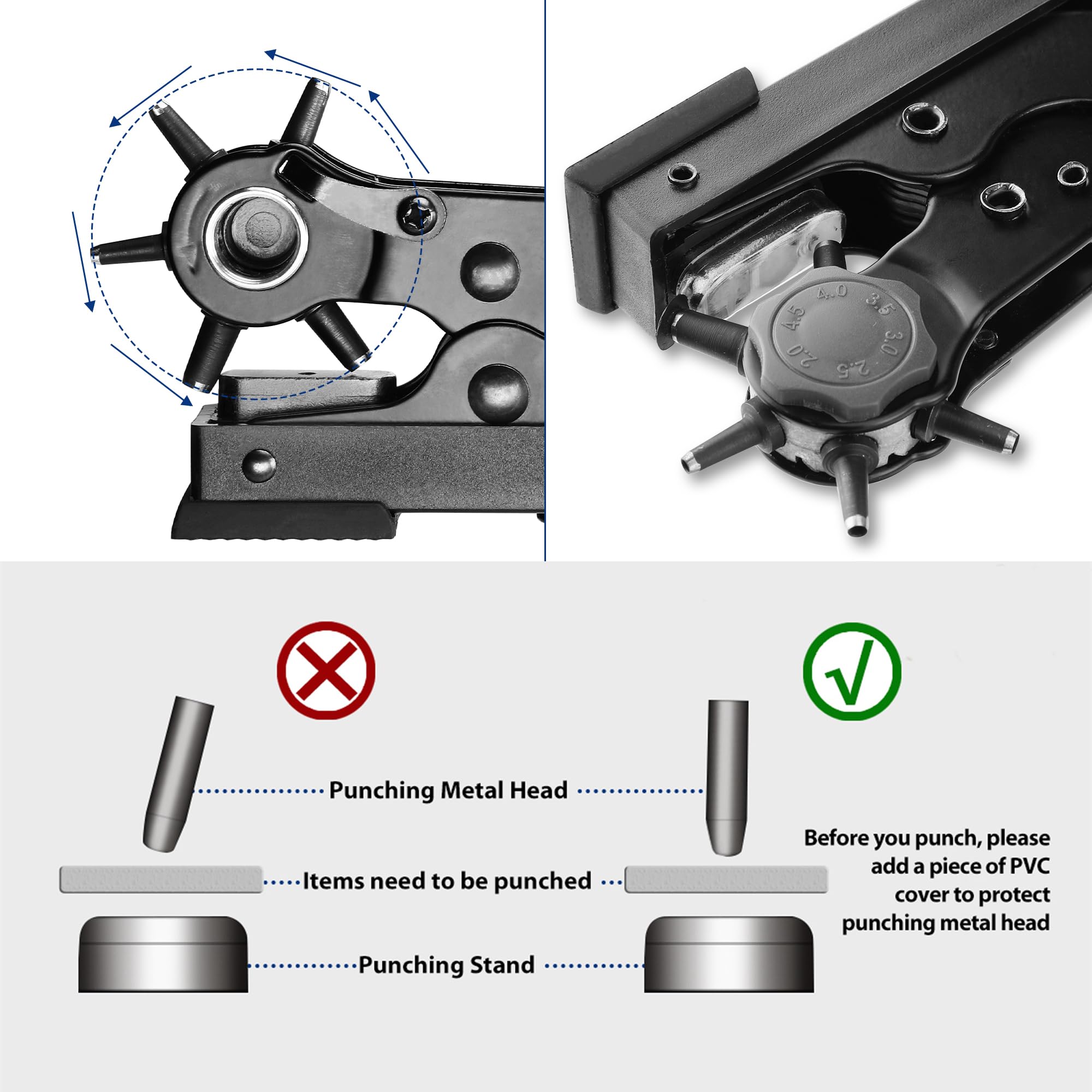 4.5 4.0 3.5 3.0 2.5 2.0

Punching Metal Head

Items need to be punched

Punching Stand

Before you punch, please add a piece of PVC cover to protect punching metal head