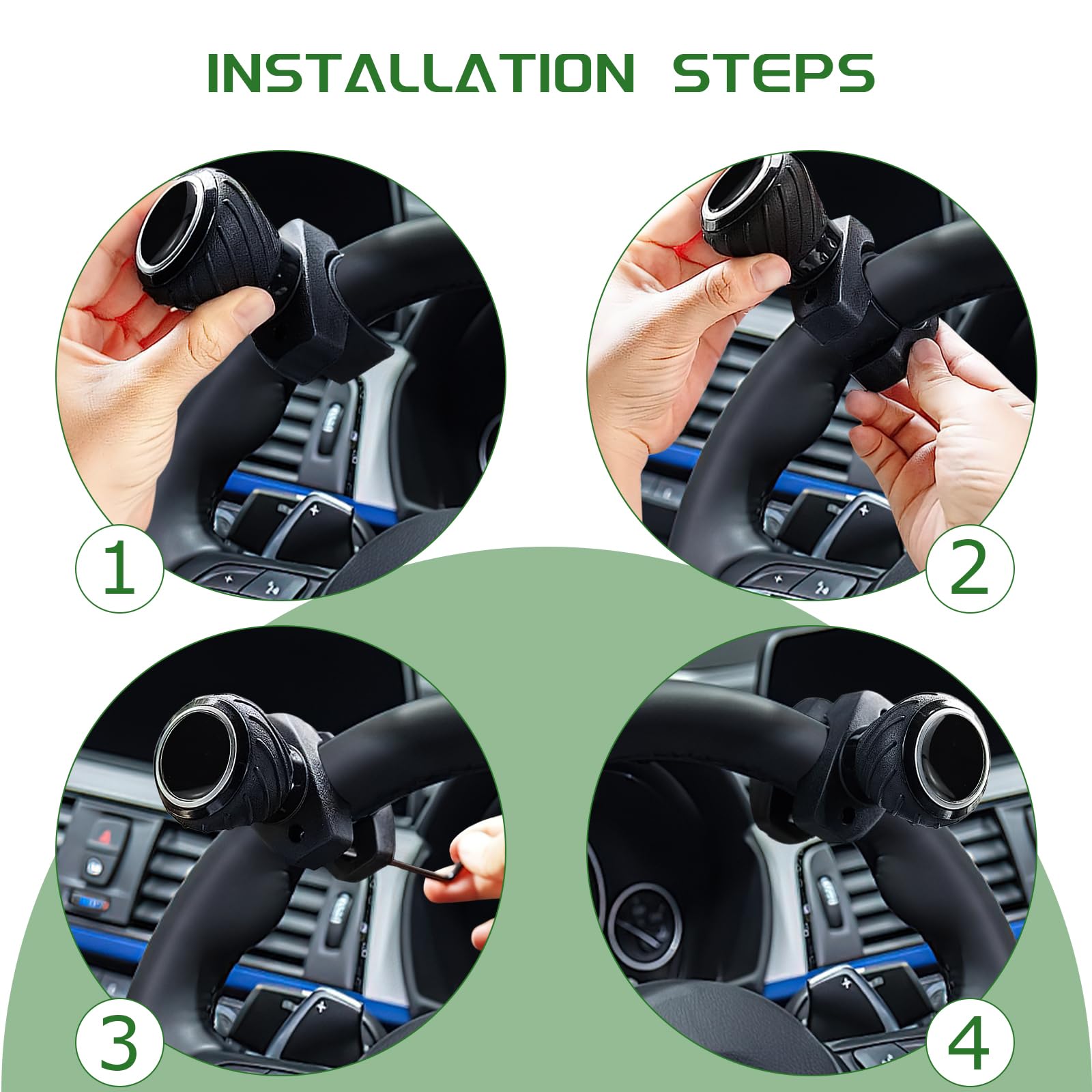 INSTALLATION STEPS

1

2

3

4