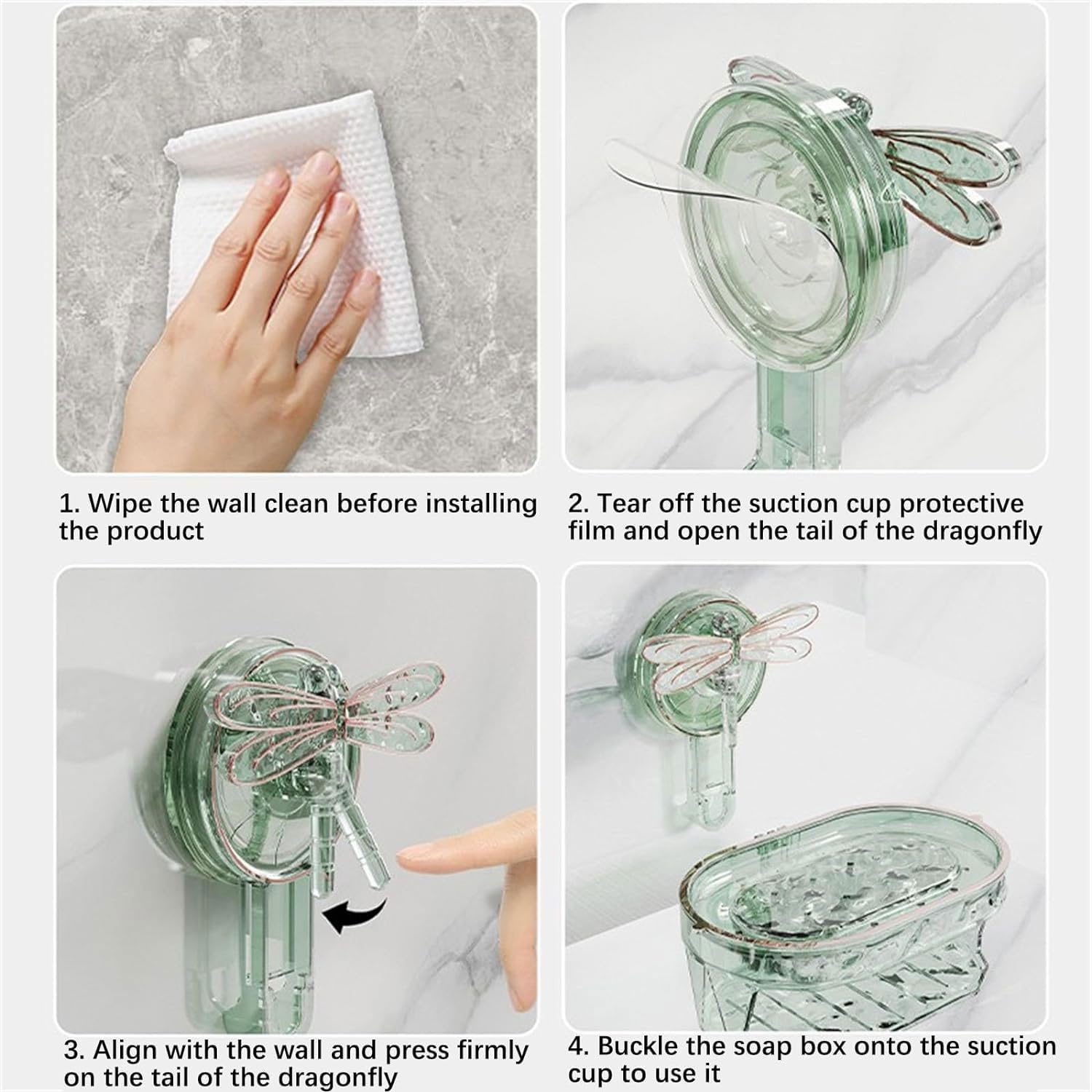 1. Wipe the wall clean before installing the product

2. Tear off the suction cup protective film and open the tail of the dragonfly

3. Align with the wall and press firmly on the tail of the dragonfly

4. Buckle the soap box onto the suction cup to use it