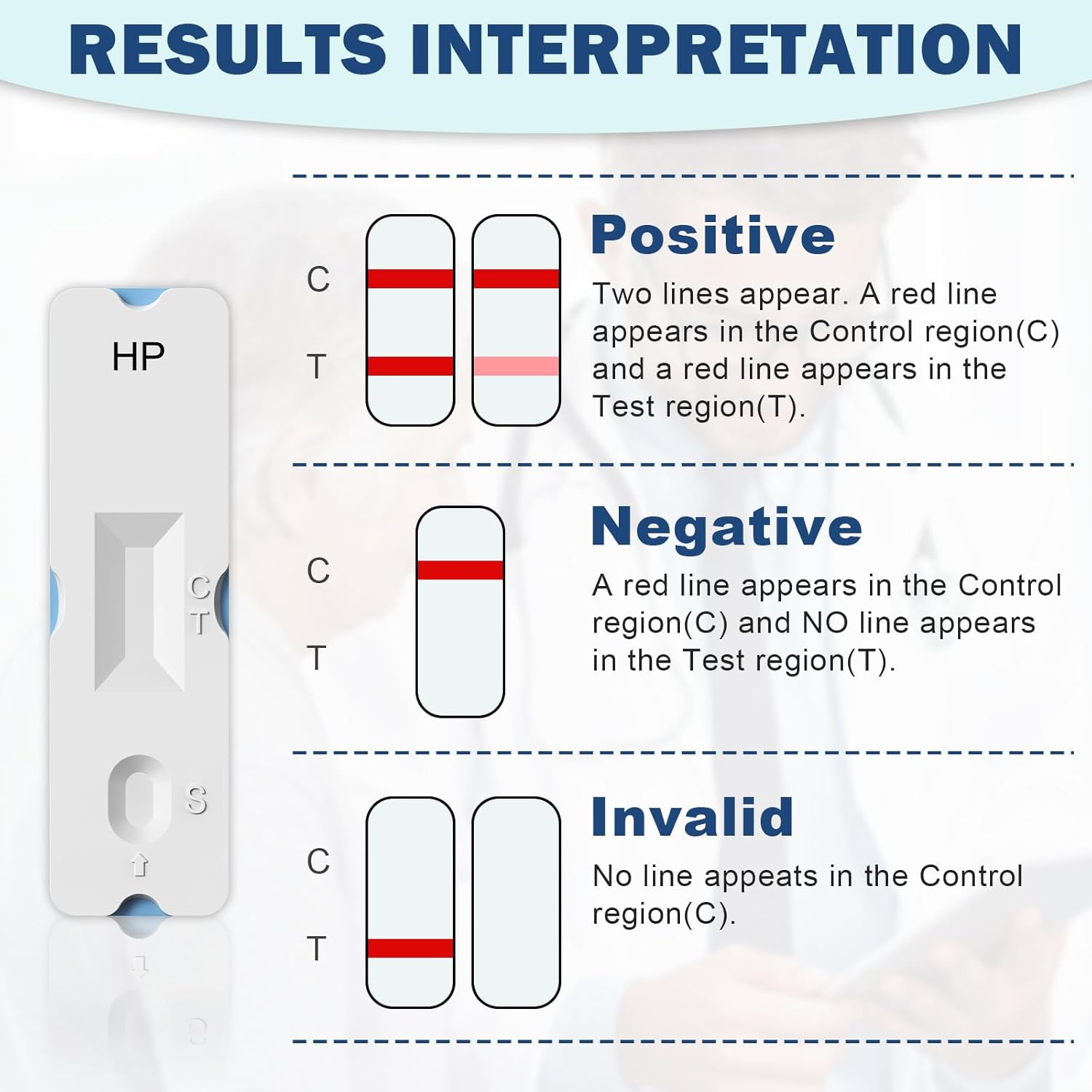 RESULTS INTERPRETATION

HP

C
T

S

C
T

Positive

Two lines appear. A red line appears in the Control region(C) and a red line appears in the Test region(T).

C
T

Negative

A red line appears in the Control region(C) and NO line appears in the Test region(T).

C
T

Invalid

No line appeats in the Control region(C).