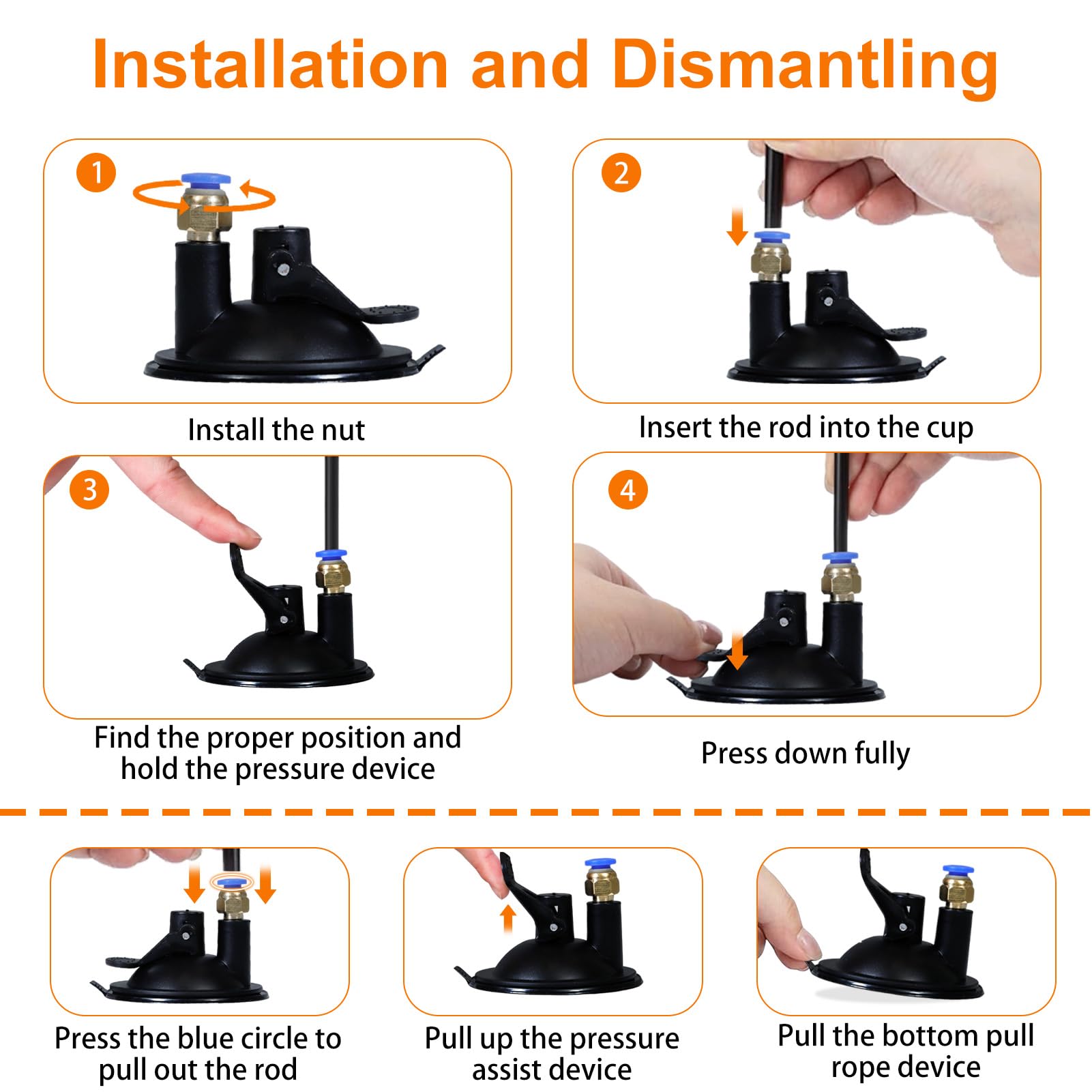 Installation and Dismantling

1

Install the nut

2

Insert the rod into the cup

3

Find the proper position and hold the pressure device

4

Press down fully

Press the blue circle to pull out the rod

Pull up the pressure assist device

Pull the bottom pull rope device