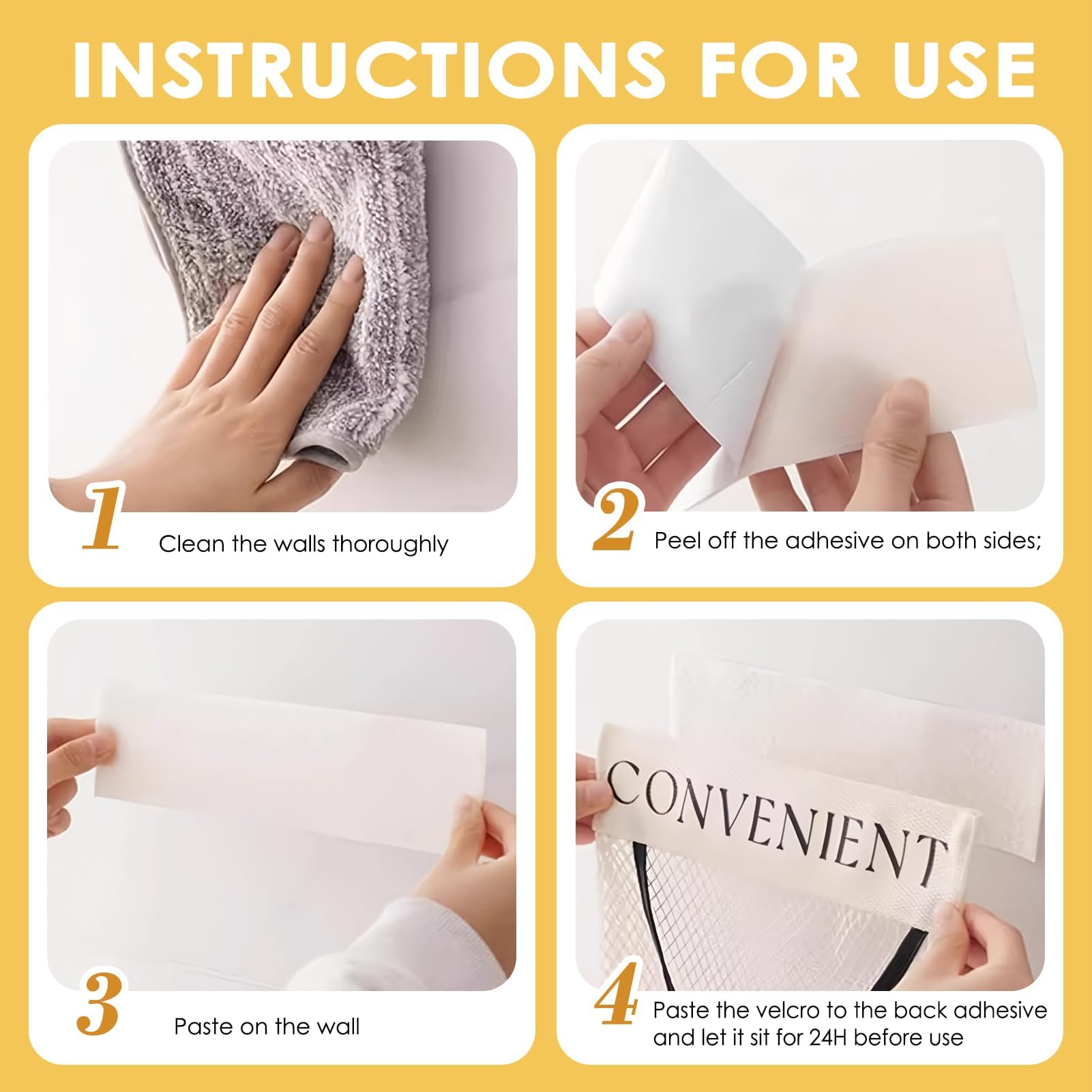 INSTRUCTIONS FOR USE

1 Clean the walls thoroughly

2 Peel off the adhesive on both sides;

3 Paste on the wall

CONVENIENT

4 Paste the velcro to the back adhesive and let it sit for 24H before use