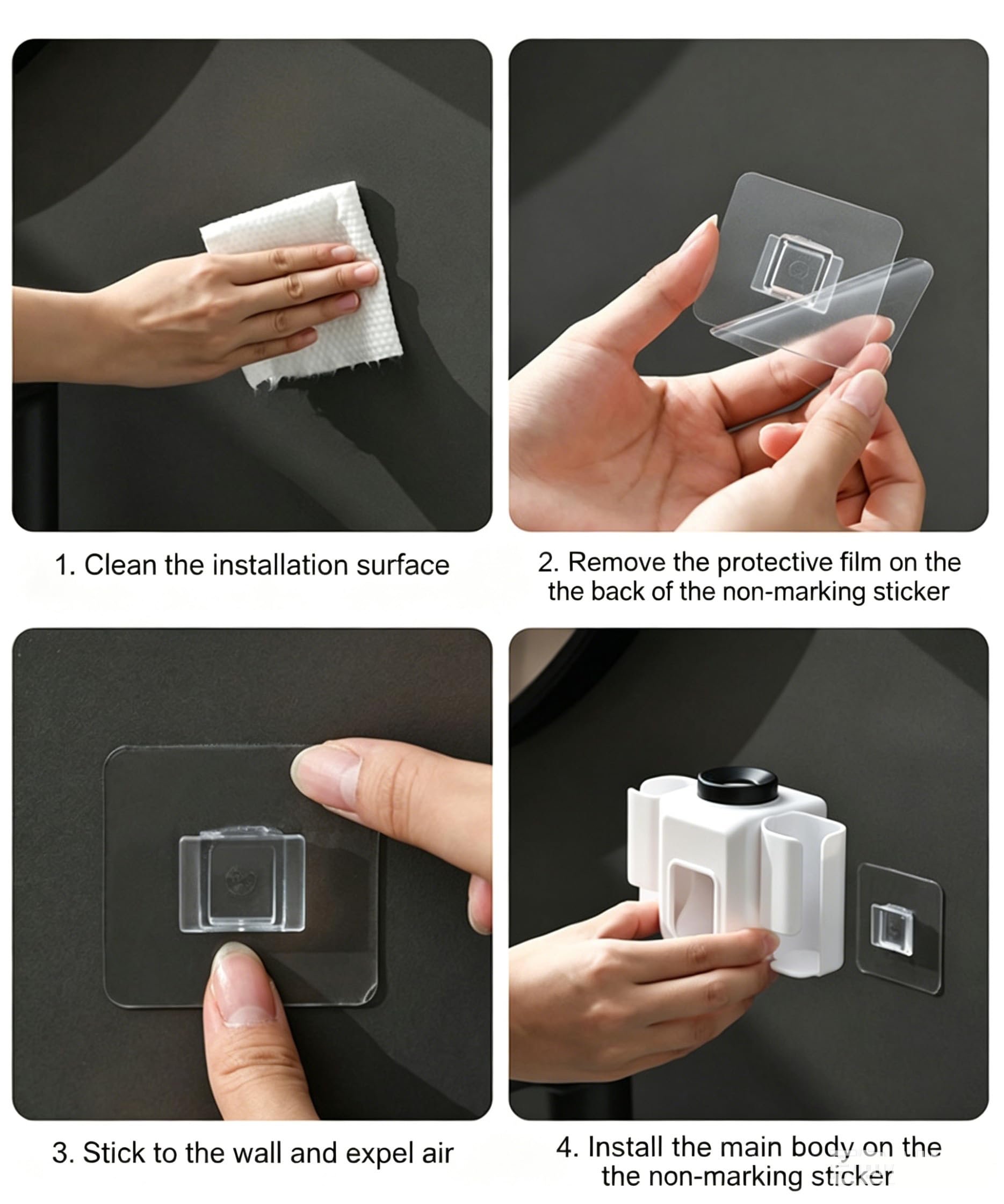 1. Clean the installation surface

2. Remove the protective film on the the back of the non-marking sticker

3. Stick to the wall and expel air

4. Install the main body on the the non-marking sticker