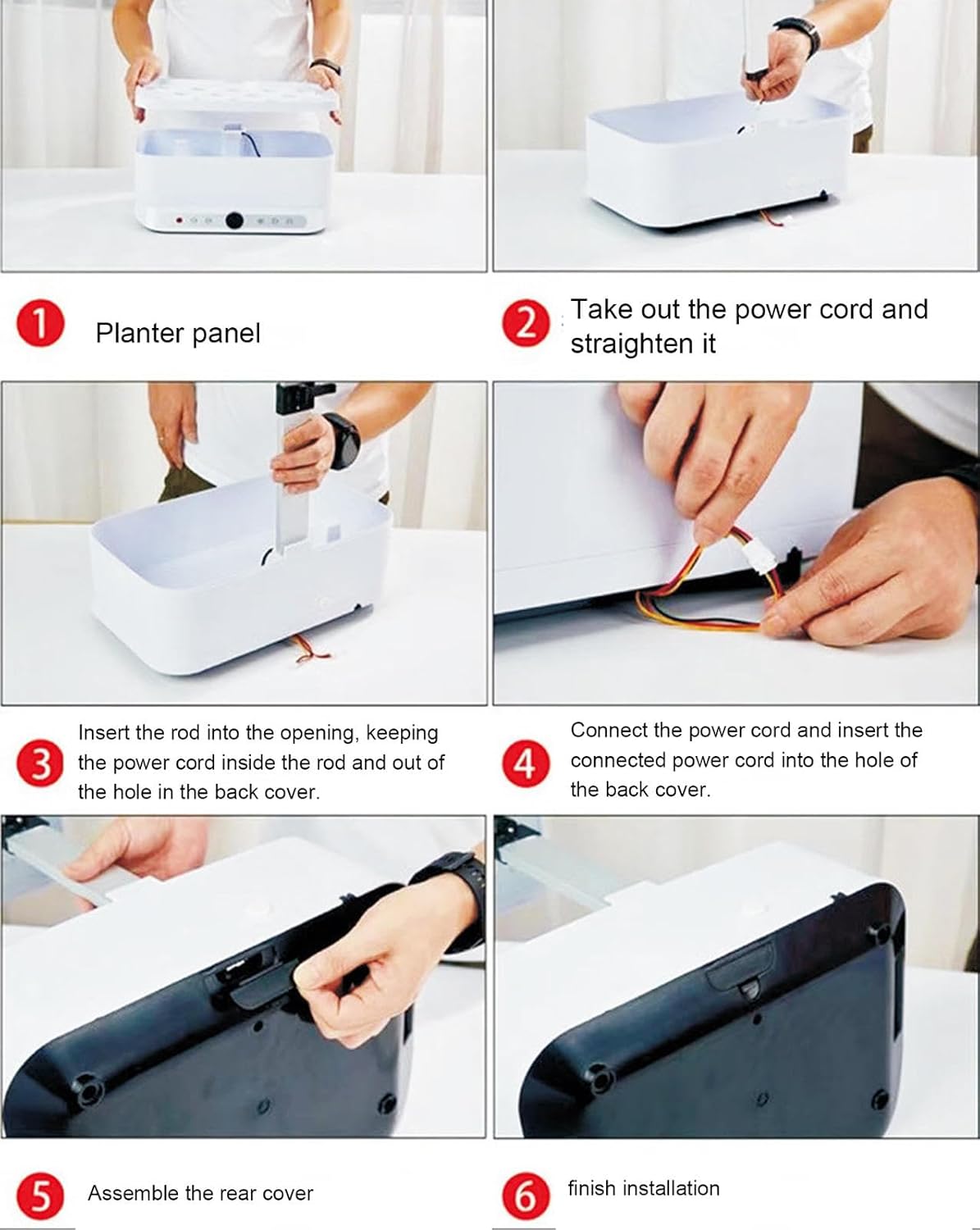 1 Planter panel

2 Take out the power cord and straighten it

3 Insert the rod into the opening, keeping the power cord inside the rod and out of the hole in the back cover.

4 Connect the power cord and insert the connected power cord into the hole of the back cover.

5 Assemble the rear cover

6 finish installation