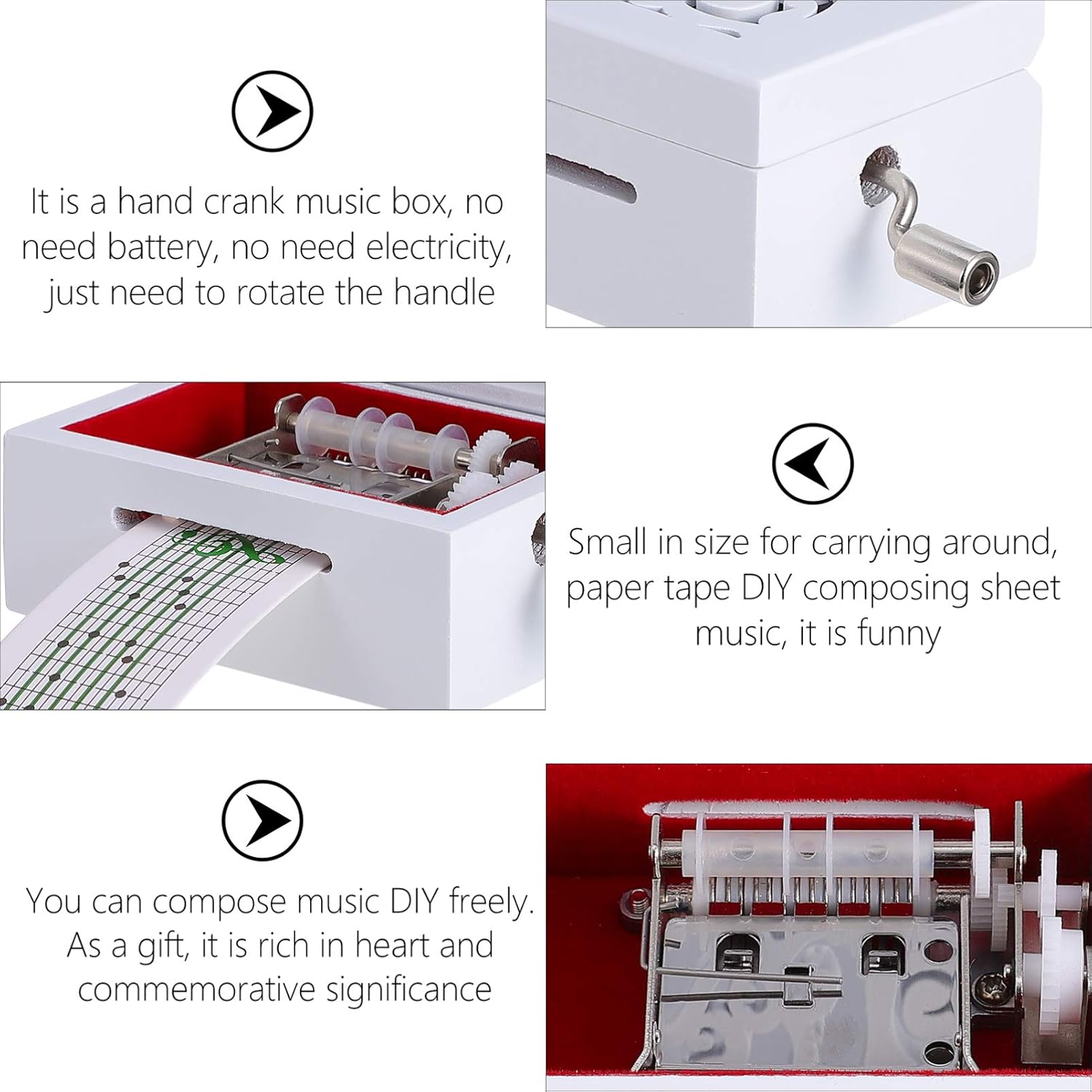 It is a hand crank music box, no need battery, no need electricity, just need to rotate the handle

Small in size for carrying around, paper tape DIY composing sheet music, it is funny

You can compose music DIY freely. As a gift, it is rich in heart and commemorative significance