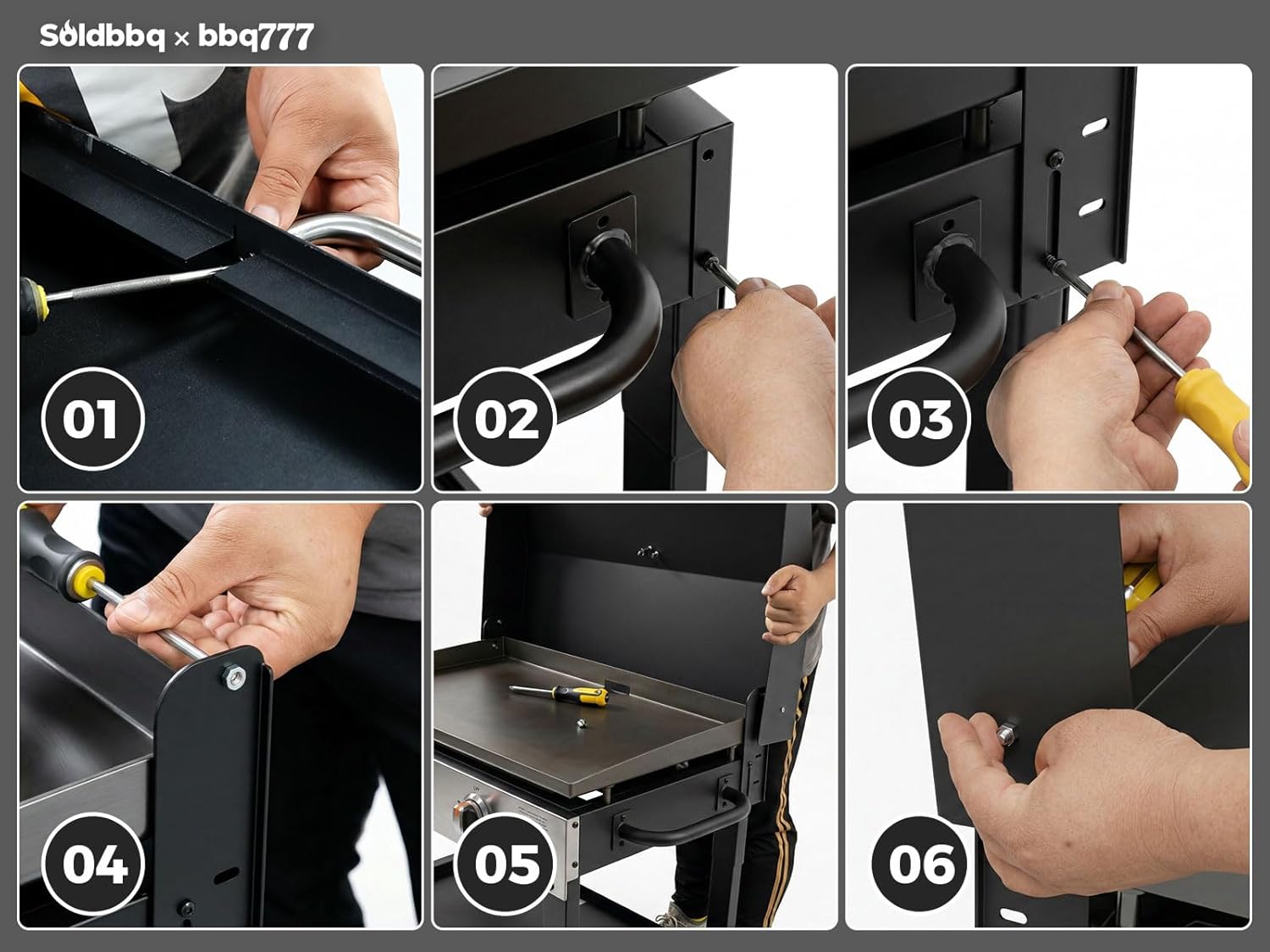 Soldbbq × bbq777

01

02

03

04

05

06