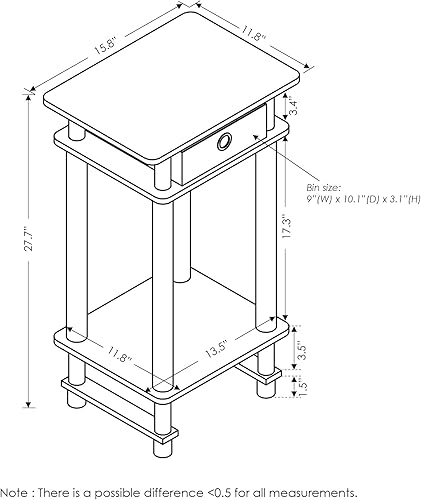 15.8"

11.8"

3.4"

Bin size:
9"(W) x 10.1"(D) x 3.1"(H)

27.7"

17.3"

11.8"

13.5"

3.5"

1.5"

Note : There is a possible difference <0.5 for all measurements.