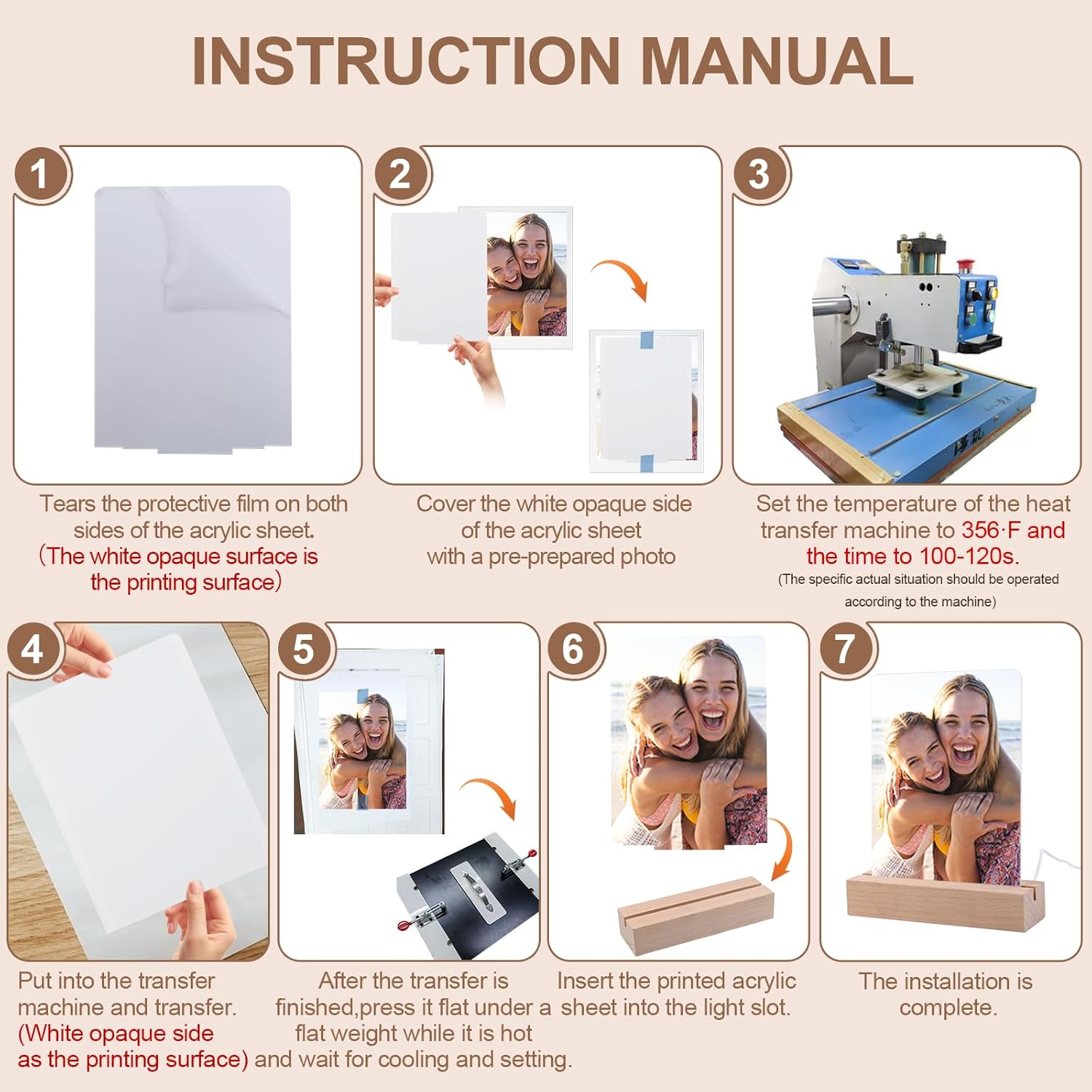 INSTRUCTION MANUAL

1

Tears the protective film on both sides of the acrylic sheet.
(The white opaque surface is the printing surface)

2

Cover the white opaque side of the acrylic sheet with a pre-prepared photo

3

Set the temperature of the heat transfer machine to 356·F and the time to 100-120s.
(The specific actual situation should be operated according to the machine)

4

Put into the transfer machine and transfer.
(White opaque side as the printing surface)

5

After the transfer is finished,press it flat under a flat weight while it is hot and wait for cooling and setting.

6

Insert the printed acrylic sheet into the light slot.

7

The installation is complete.