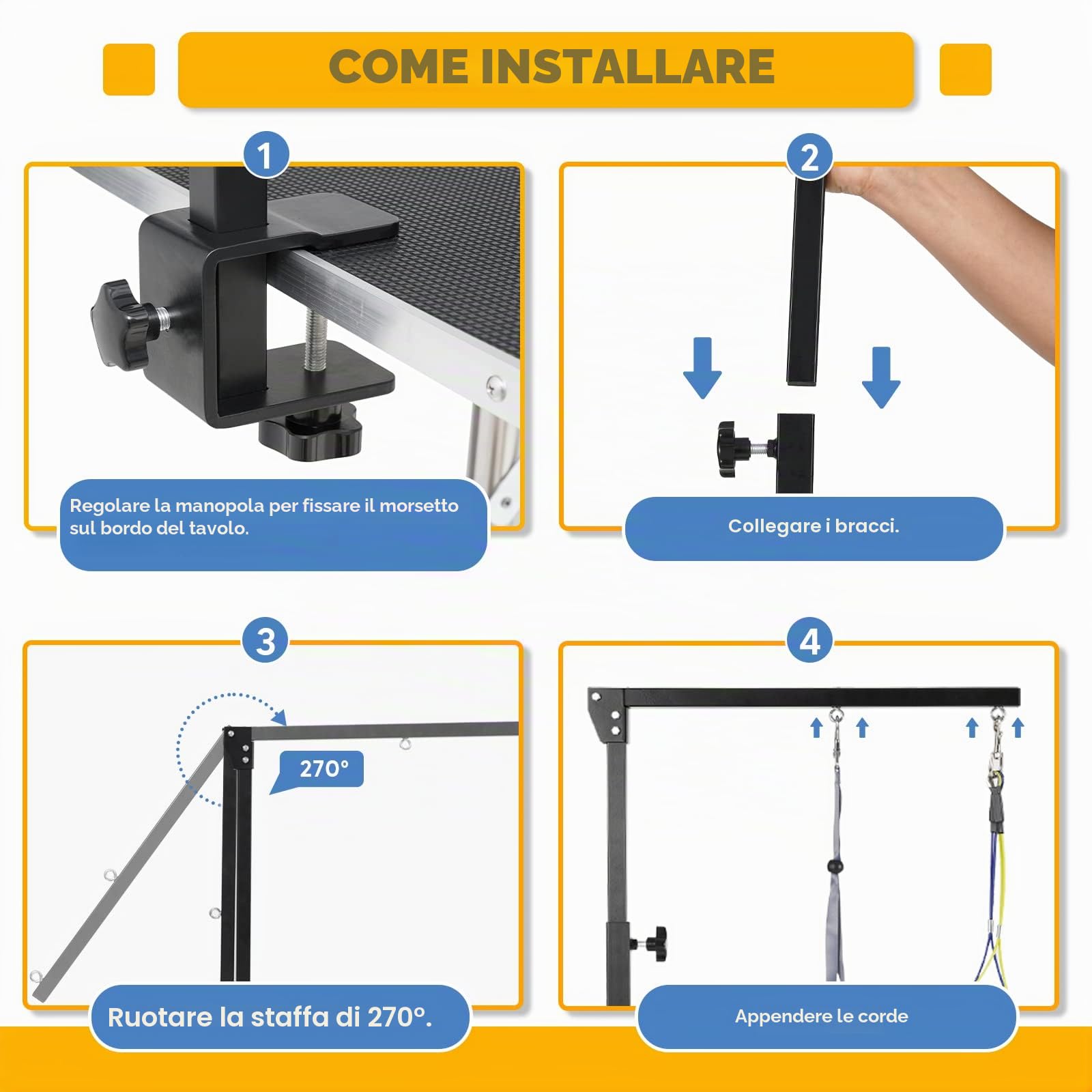 COME INSTALLARE

1

Regolare la manopola per fissare il morsetto sul bordo del tavolo.

2

Collegare i bracci.

3

270°

Ruotare la staffa di 270°.

4

Appendere le corde