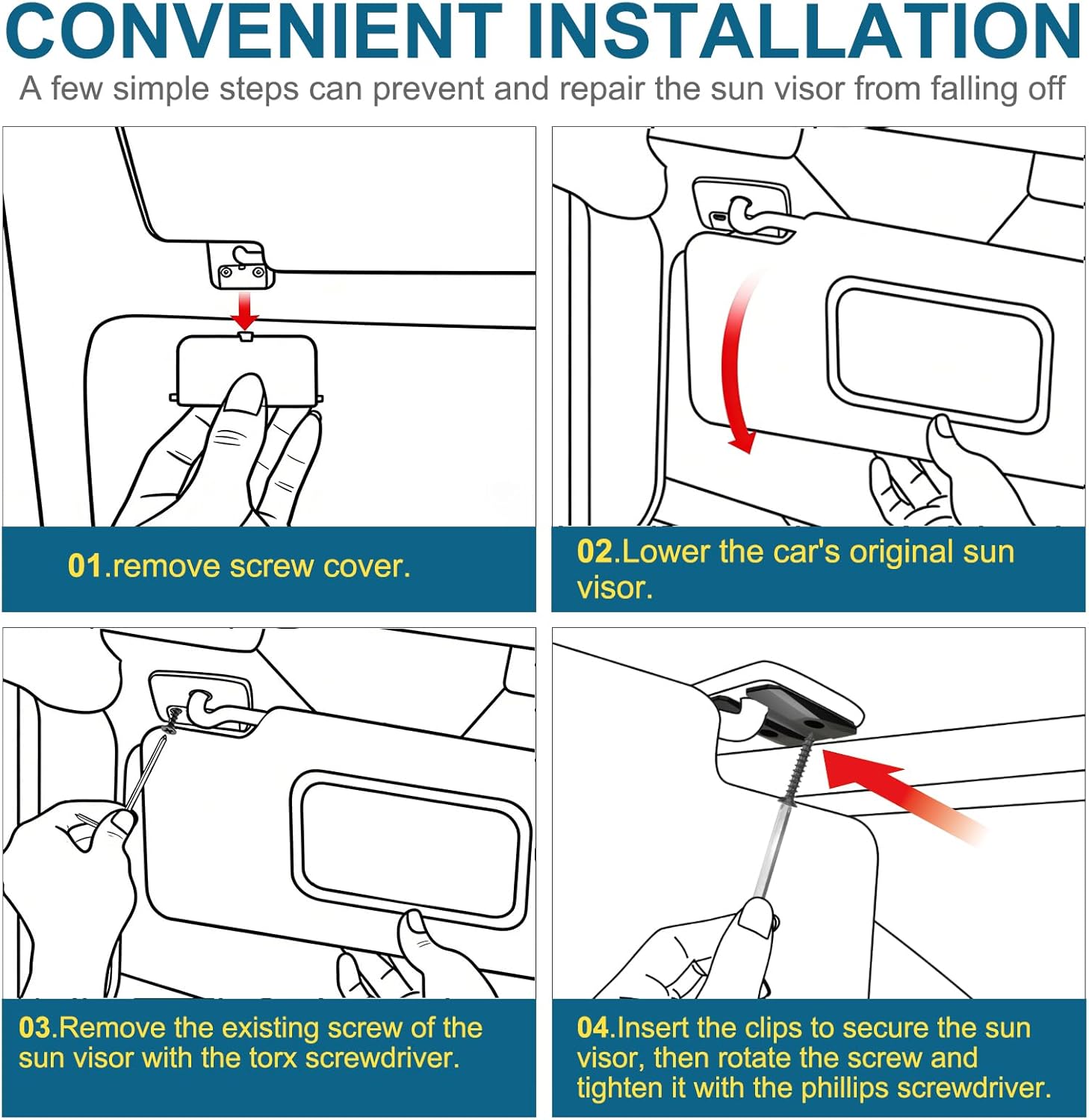 CONVENIENT INSTALLATION

A few simple steps can prevent and repair the sun visor from falling off

01.remove screw cover.

02.Lower the car's original sun visor.

03.Remove the existing screw of the sun visor with the torx screwdriver.

04.Insert the clips to secure the sun visor, then rotate the screw and tighten it with the phillips screwdriver.