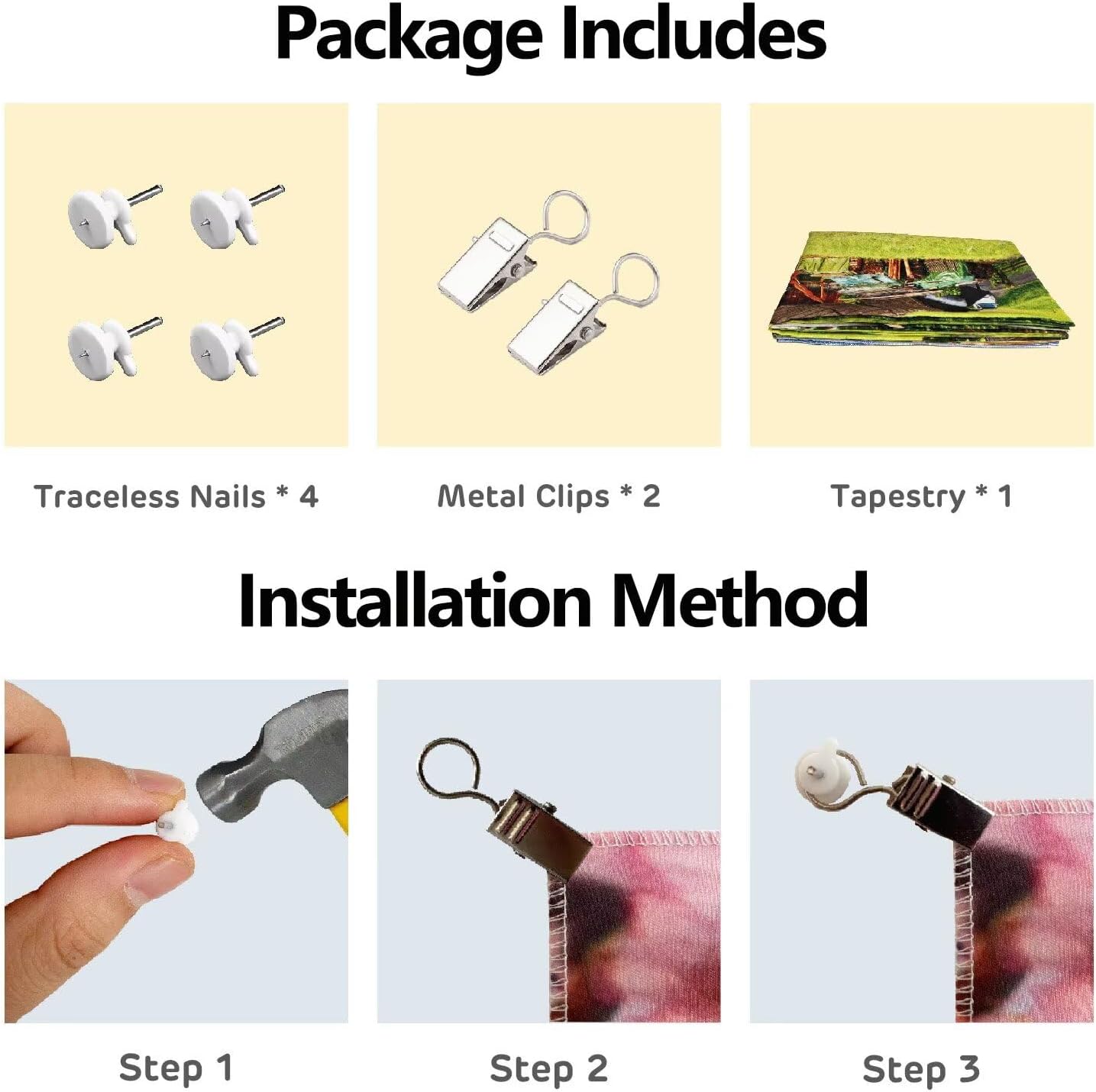 Package Includes

Traceless Nails * 4

Metal Clips * 2

Tapestry * 1

Installation Method

Step 1

Step 2

Step 3