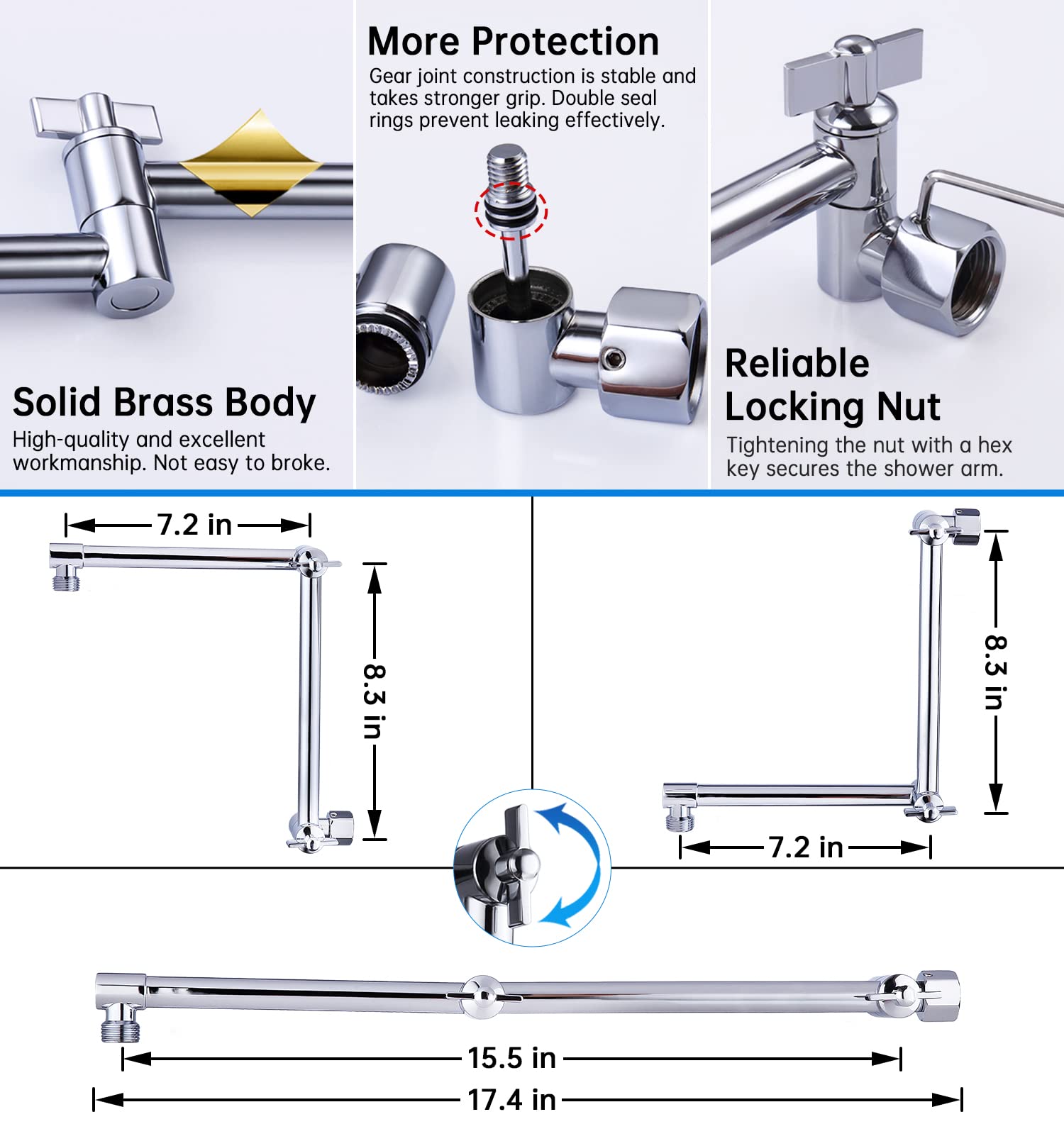 Solid Brass Body
High-quality and excellent workmanship. Not easy to broke.

More Protection
Gear joint construction is stable and takes stronger grip. Double seal rings prevent leaking effectively.

Reliable Locking Nut
Tightening the nut with a hex key secures the shower arm.

7.2 in
8.3 in

8.3 in
7.2 in

15.5 in
17.4 in