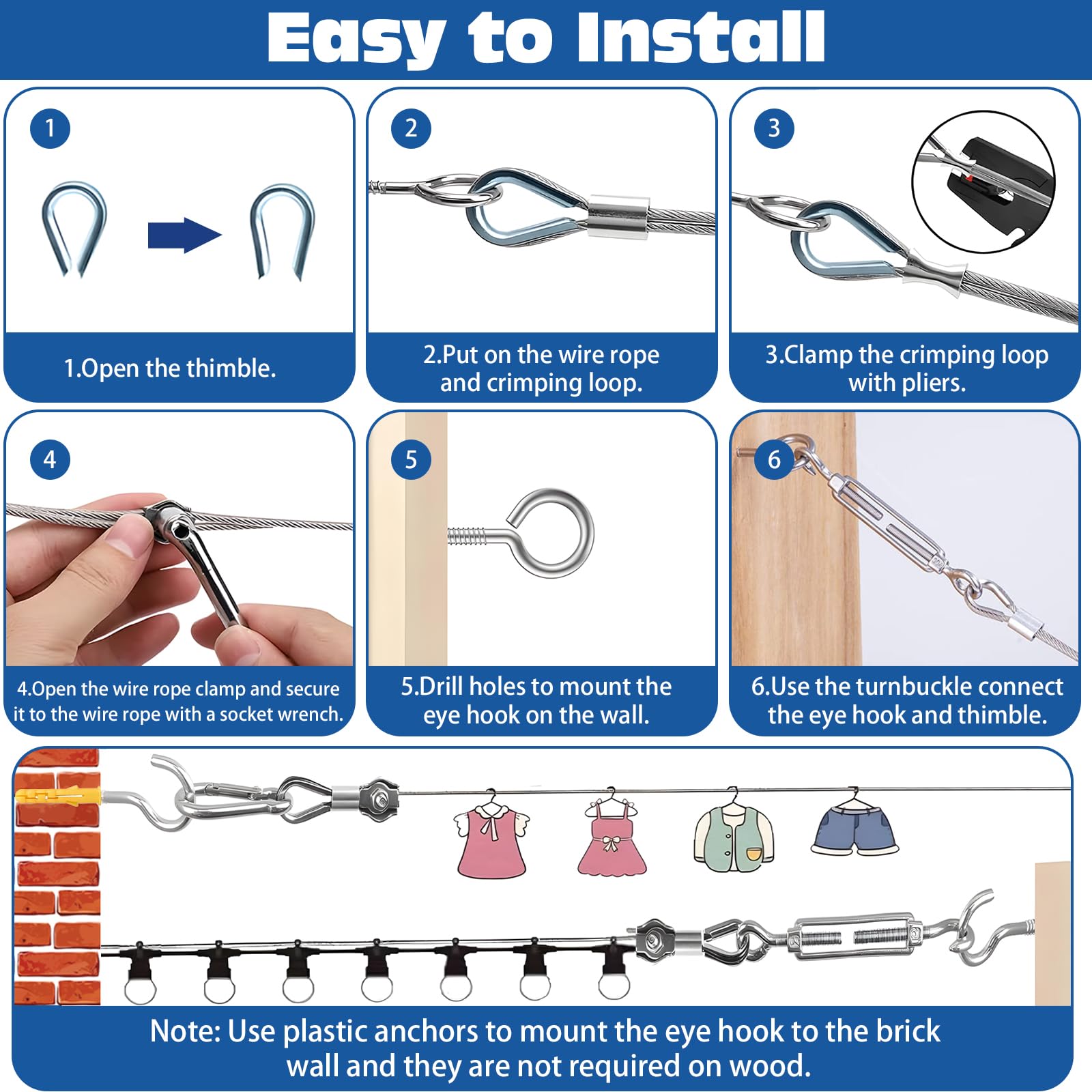 Easy to Install

1

1.Open the thimble.

2

2.Put on the wire rope and crimping loop.

3

3.Clamp the crimping loop with pliers.

4

4.Open the wire rope clamp and secure it to the wire rope with a socket wrench.

5

5.Drill holes to mount the eye hook on the wall.

6

6.Use the turnbuckle connect the eye hook and thimble.

Note: Use plastic anchors to mount the eye hook to the brick wall and they are not required on wood.