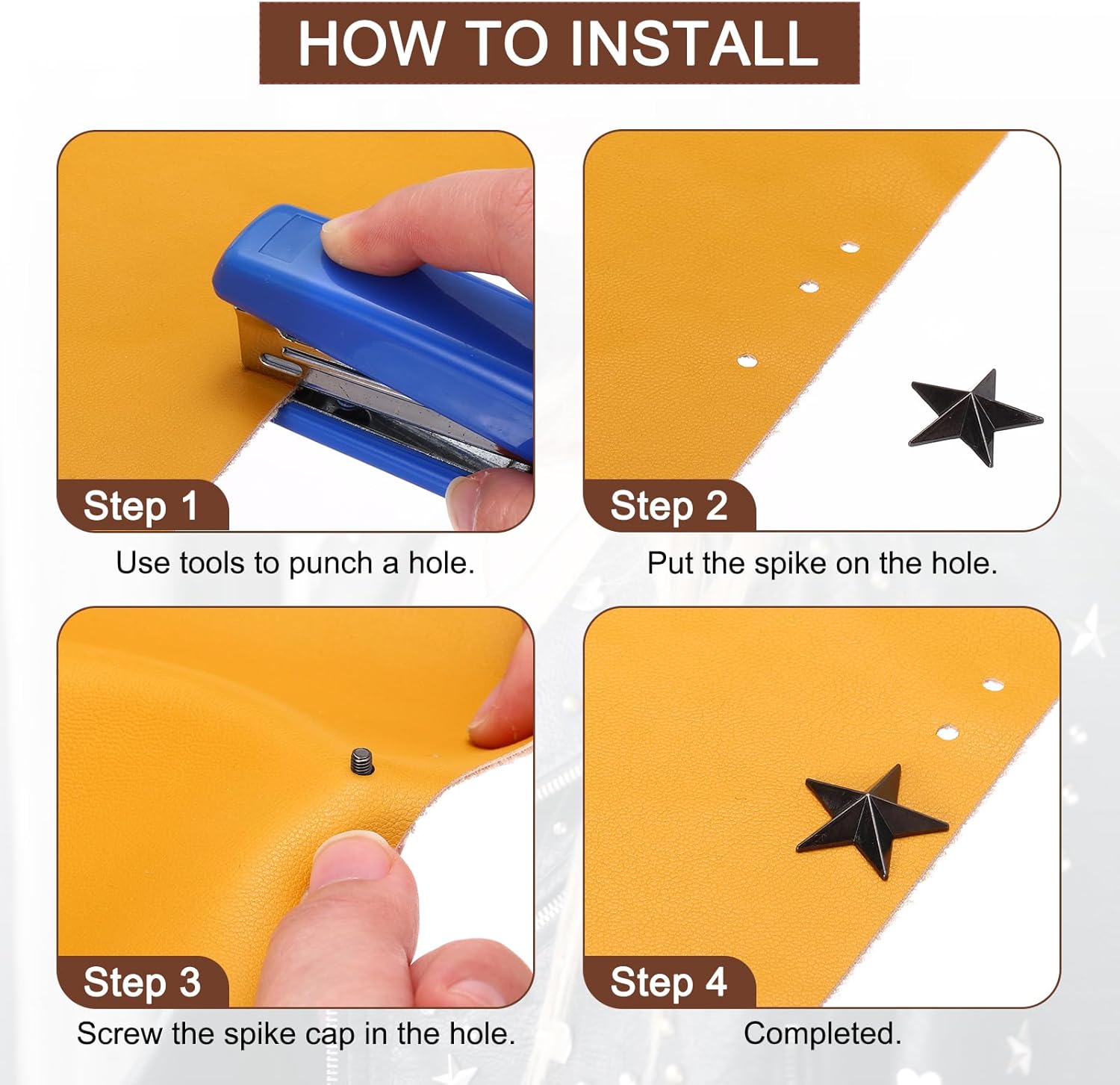 HOW TO INSTALL

Step 1
Use tools to punch a hole.

Step 2
Put the spike on the hole.

Step 3
Screw the spike cap in the hole.

Step 4
Completed.