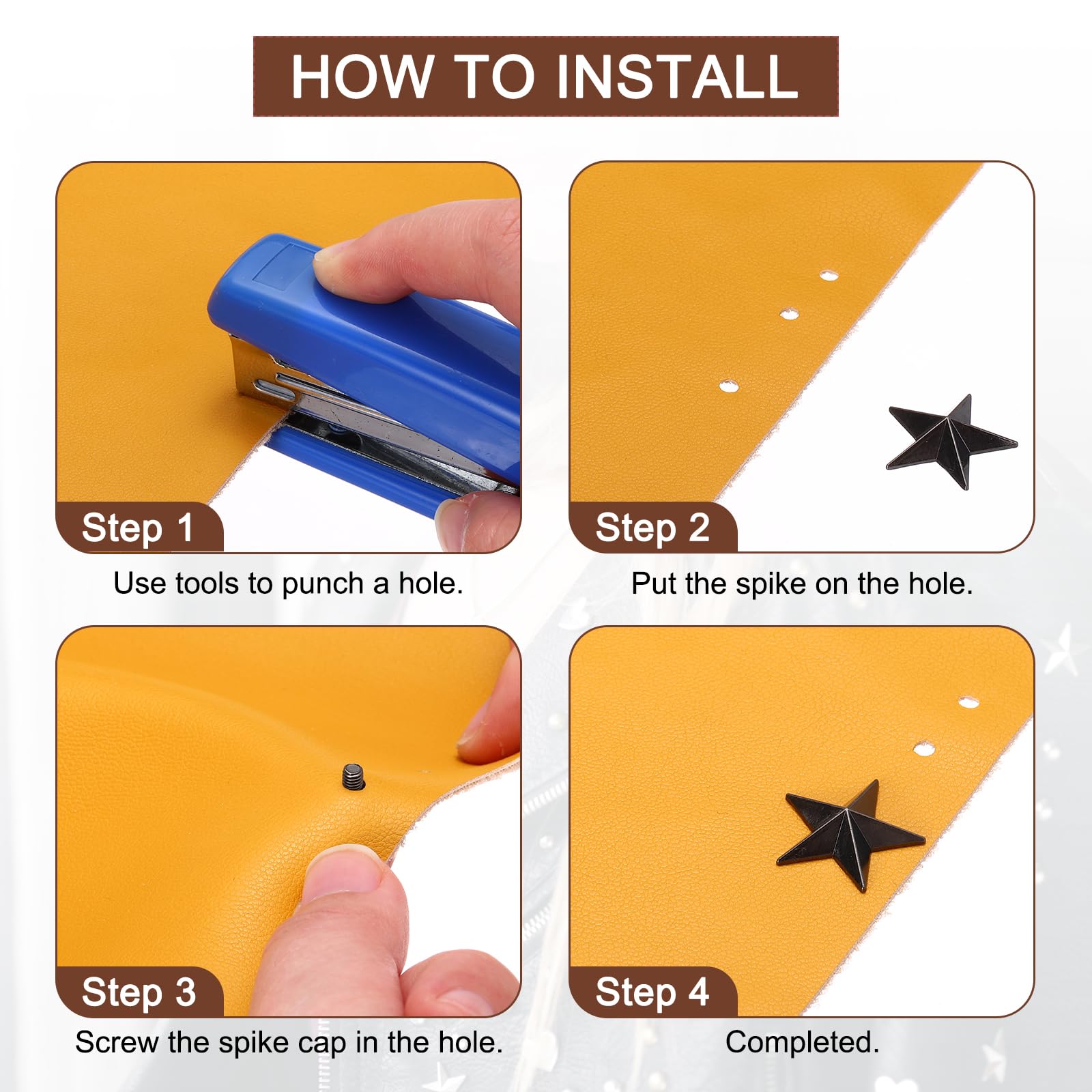 HOW TO INSTALL

Step 1

Use tools to punch a hole.

Step 2

Put the spike on the hole.

Step 3

Screw the spike cap in the hole.

Step 4

Completed.