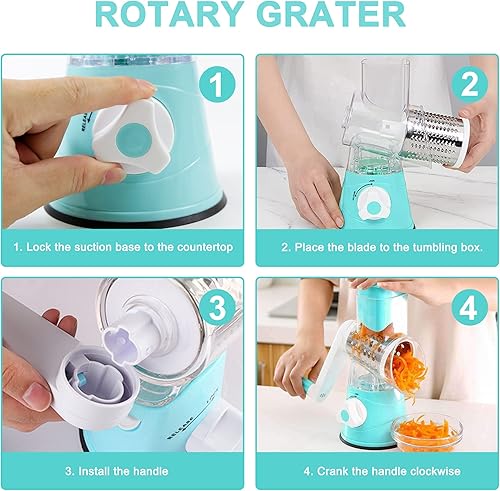 ROTARY GRATER

1

1. Lock the suction base to the countertop

2

2. Place the blade to the tumbling box.

3

3. Install the handle

4

4. Crank the handle clockwise