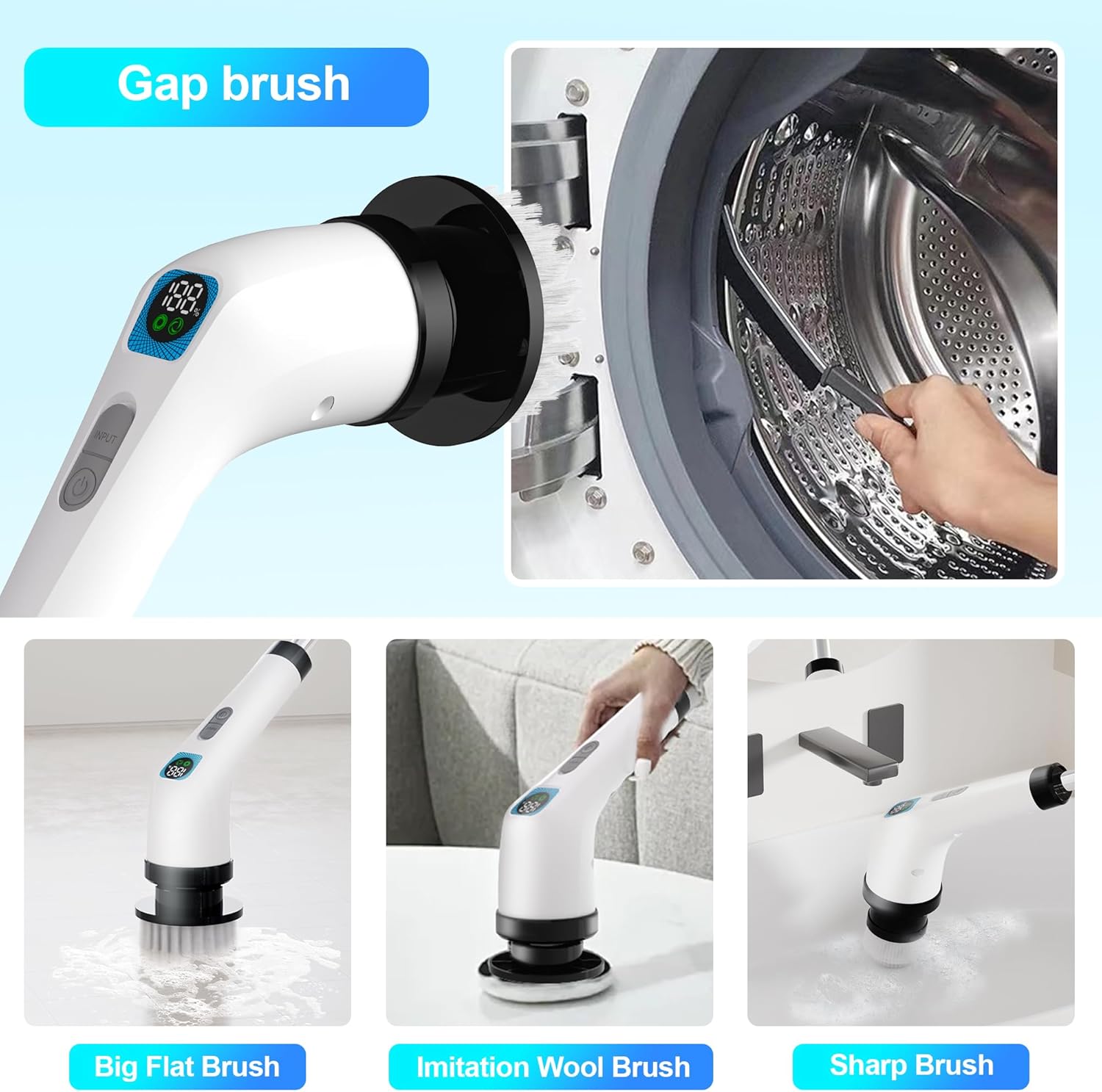 Gap brush

100%

INPUT

Big Flat Brush

Imitation Wool Brush

Sharp Brush