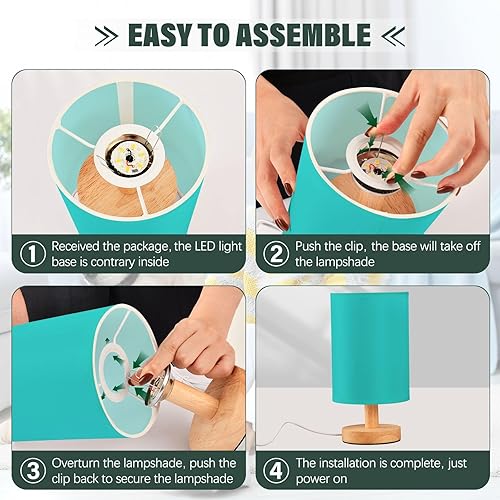 EASY TO ASSEMBLE

1 Received the package, the LED light base is contrary inside

2 Push the clip, the base will take off the lampshade

3 Overturn the lampshade, push the clip back to secure the lampshade

4 The installation is complete, just power on