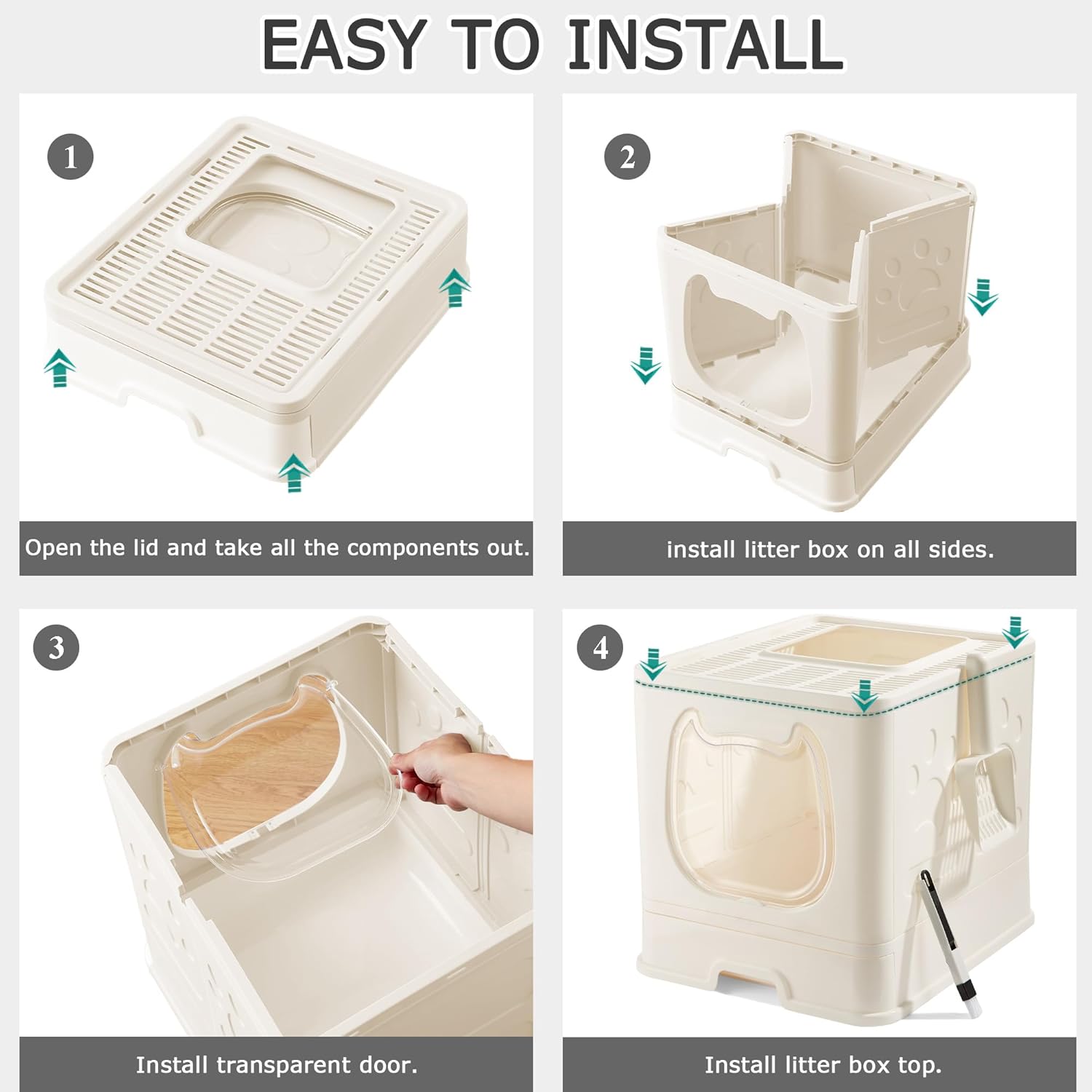 EASY TO INSTALL

1

Open the lid and take all the components out.

2

install litter box on all sides.

3

Install transparent door.

4

Install litter box top.