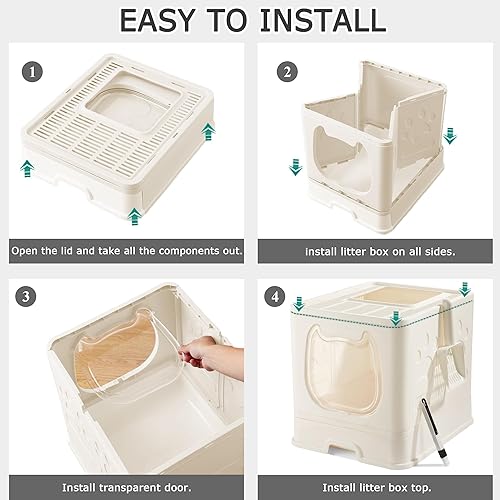 EASY TO INSTALL

1

Open the lid and take all the components out.

2

install litter box on all sides.

3

Install transparent door.

4

Install litter box top.