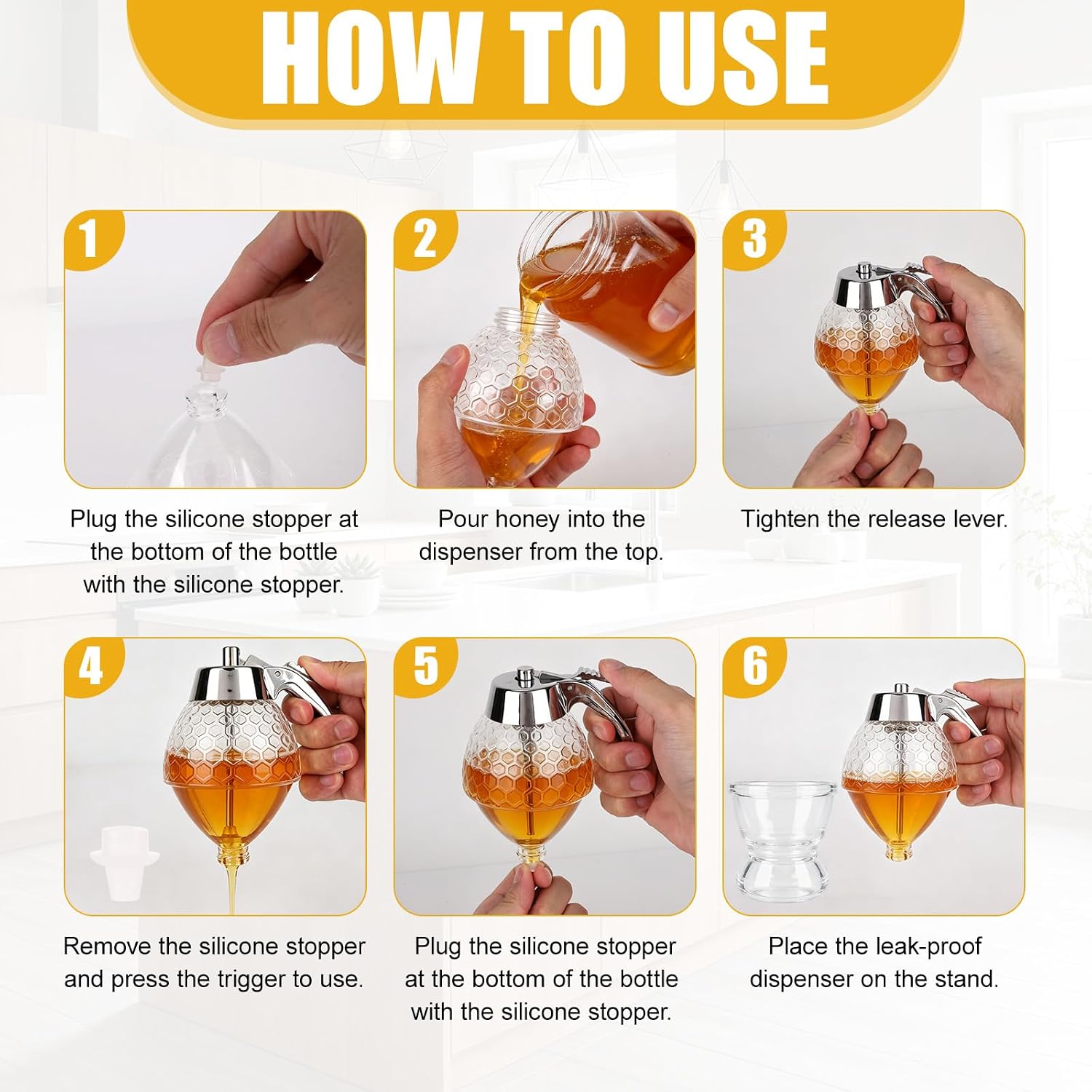 HOW TO USE

1

Plug the silicone stopper at the bottom of the bottle with the silicone stopper.

2

Pour honey into the dispenser from the top.

3

Tighten the release lever.

4

Remove the silicone stopper and press the trigger to use.

5

Plug the silicone stopper at the bottom of the bottle with the silicone stopper.

6

Place the leak-proof dispenser on the stand.