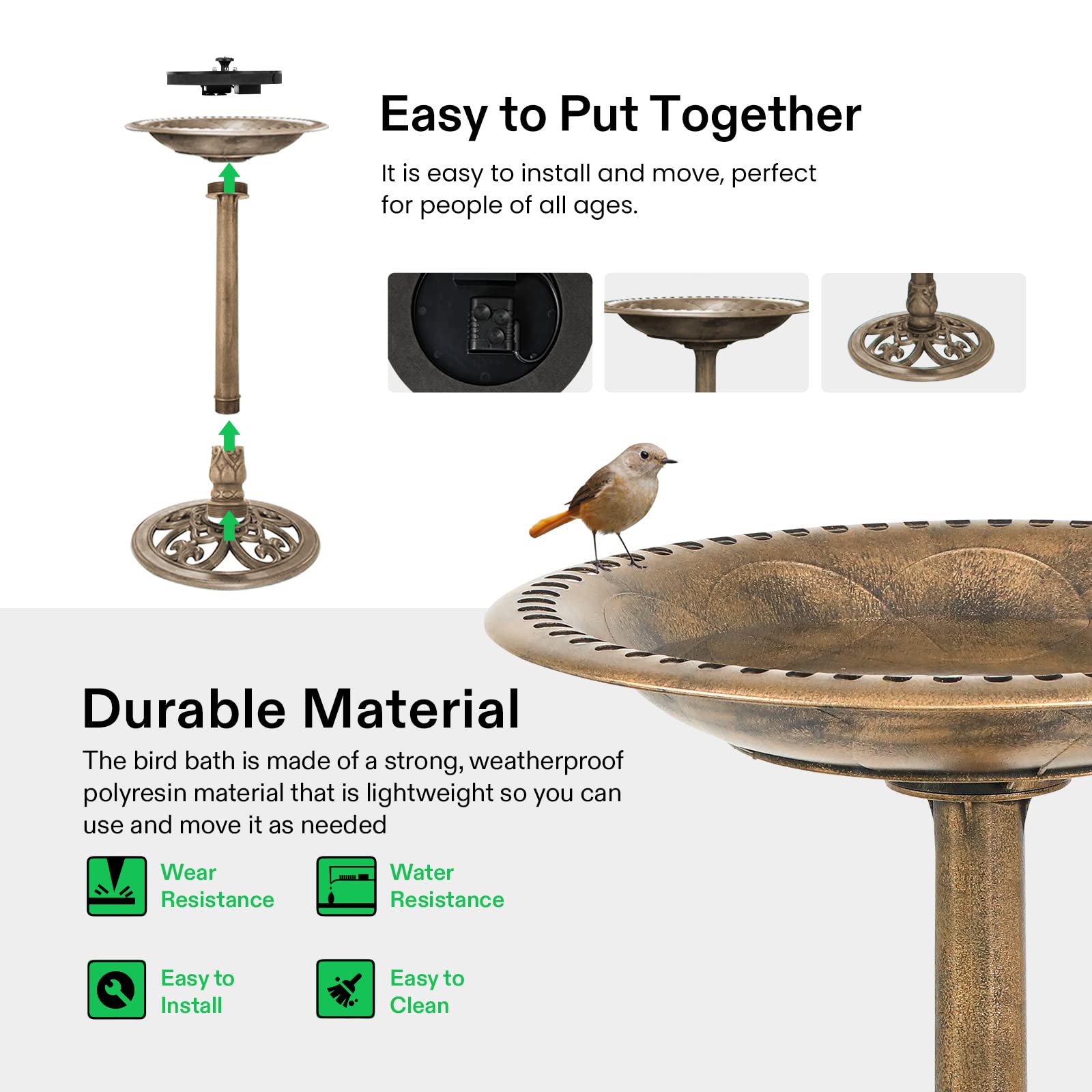 Easy to Put Together

It is easy to install and move, perfect for people of all ages.

Durable Material

The bird bath is made of a strong, weatherproof polyresin material that is lightweight so you can use and move it as needed

Wear Resistance

Water Resistance

Easy to Install

Easy to Clean