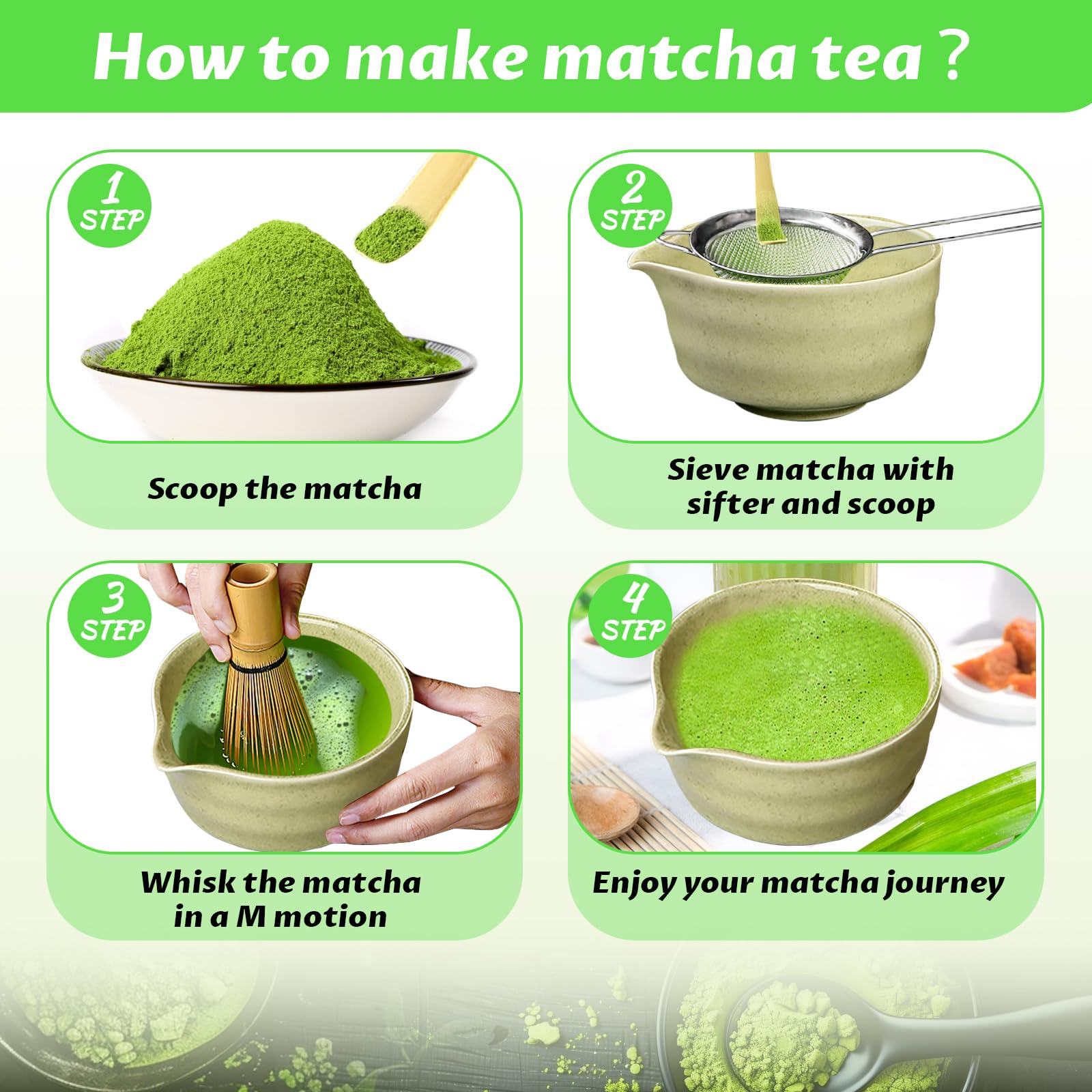 How to make matcha tea ?

1 STEP

Scoop the matcha

2 STEP

Sieve matcha with sifter and scoop

3 STEP

Whisk the matcha in a M motion

4 STEP

Enjoy your matcha journey