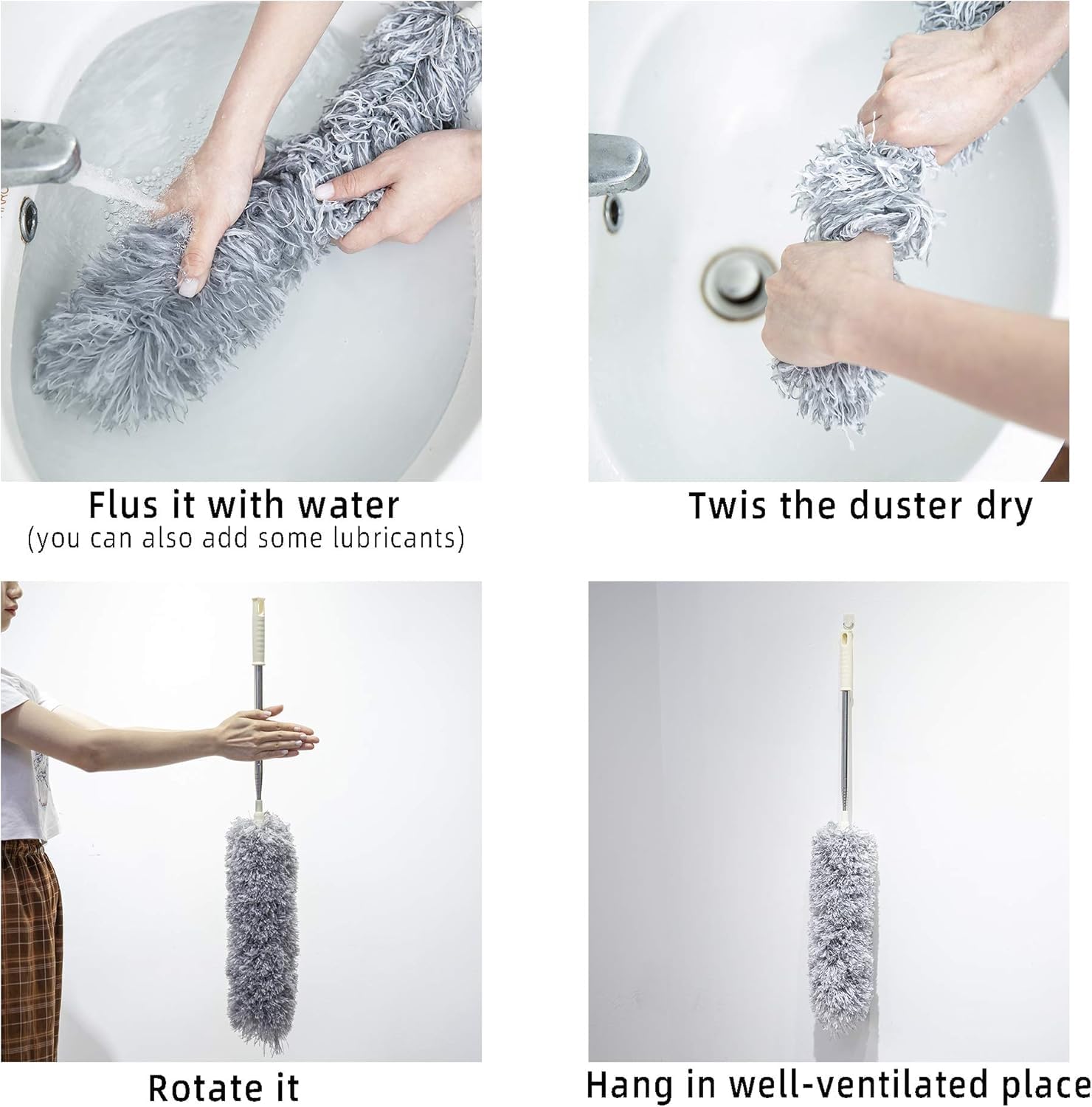 Flus it with water
(you can also add some lubricants)

Twis the duster dry

Rotate it

Hang in well-ventilated place