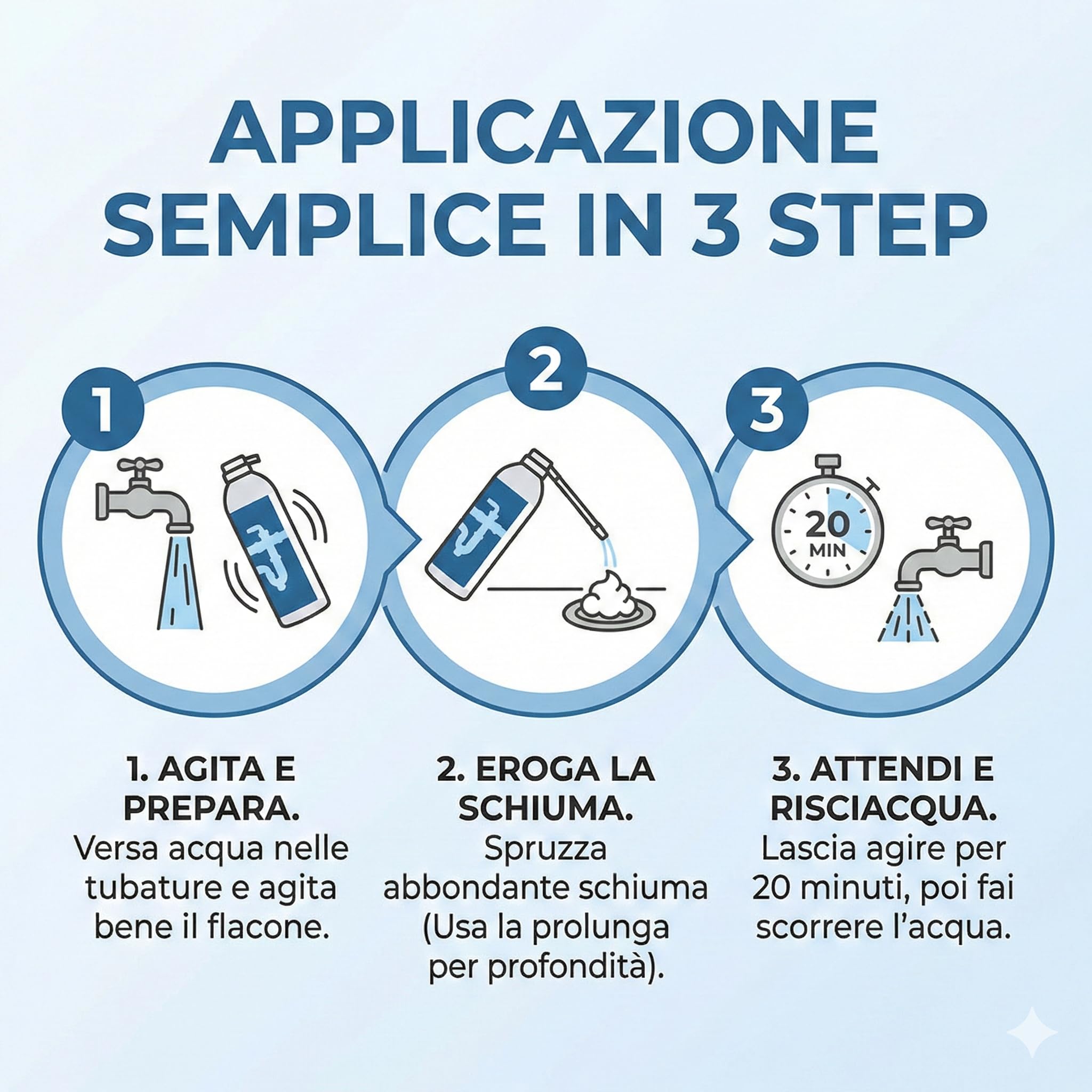 APPLICAZIONE SEMPLICE IN 3 STEP

1

2

3

20 MIN

1. AGITA E PREPARA.
Versa acqua nelle tubature e agita bene il flacone.

2. EROGA LA SCHIUMA.
Spruzza abbondante schiuma (Usa la prolunga per profondità).

3. ATTENDI E RISCIACQUA.
Lascia agire per 20 minuti, poi fai scorrere l'acqua.