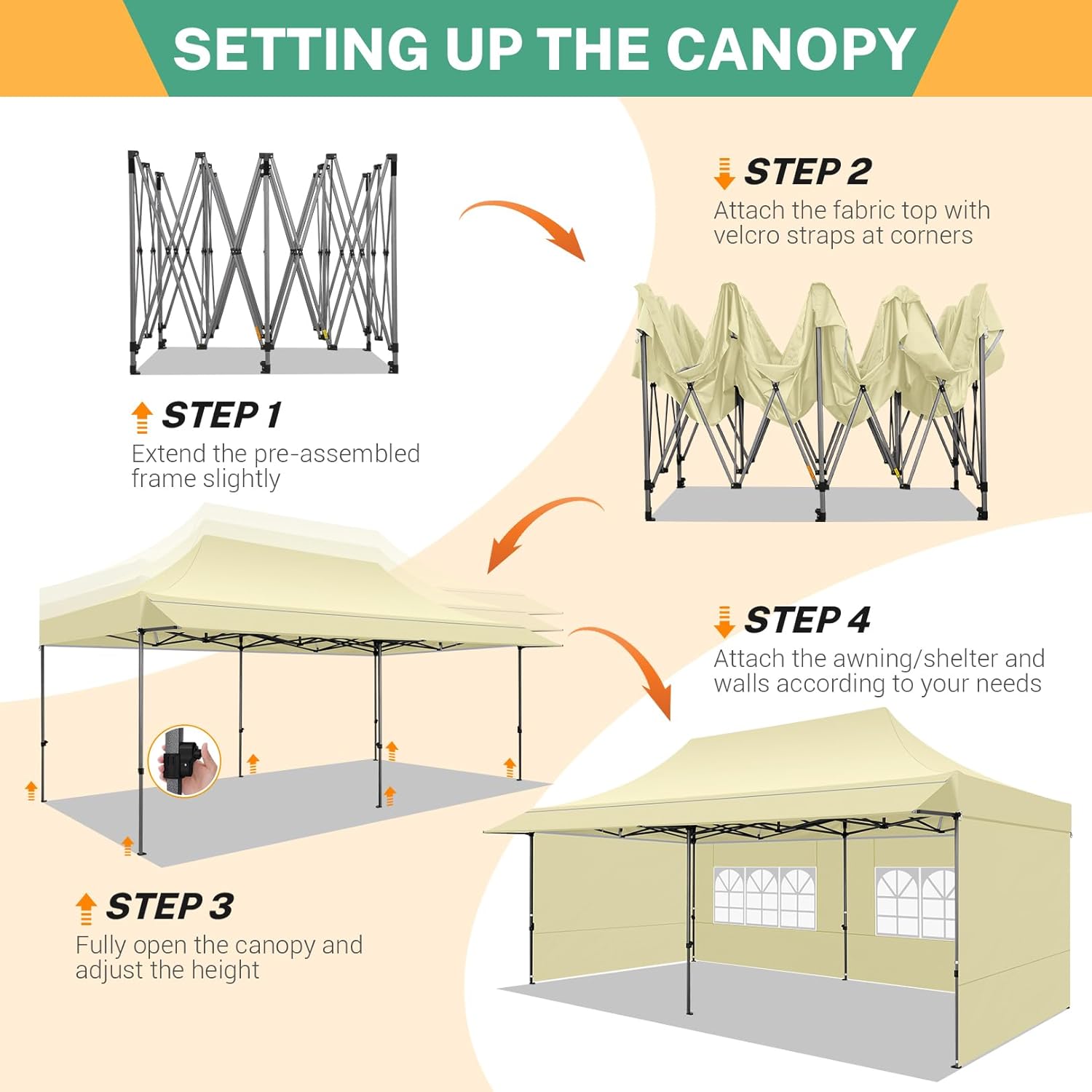 SETTING UP THE CANOPY

STEP 1
Extend the pre-assembled frame slightly

STEP 2
Attach the fabric top with velcro straps at corners

STEP 3
Fully open the canopy and adjust the height

STEP 4
Attach the awning/shelter and walls according to your needs