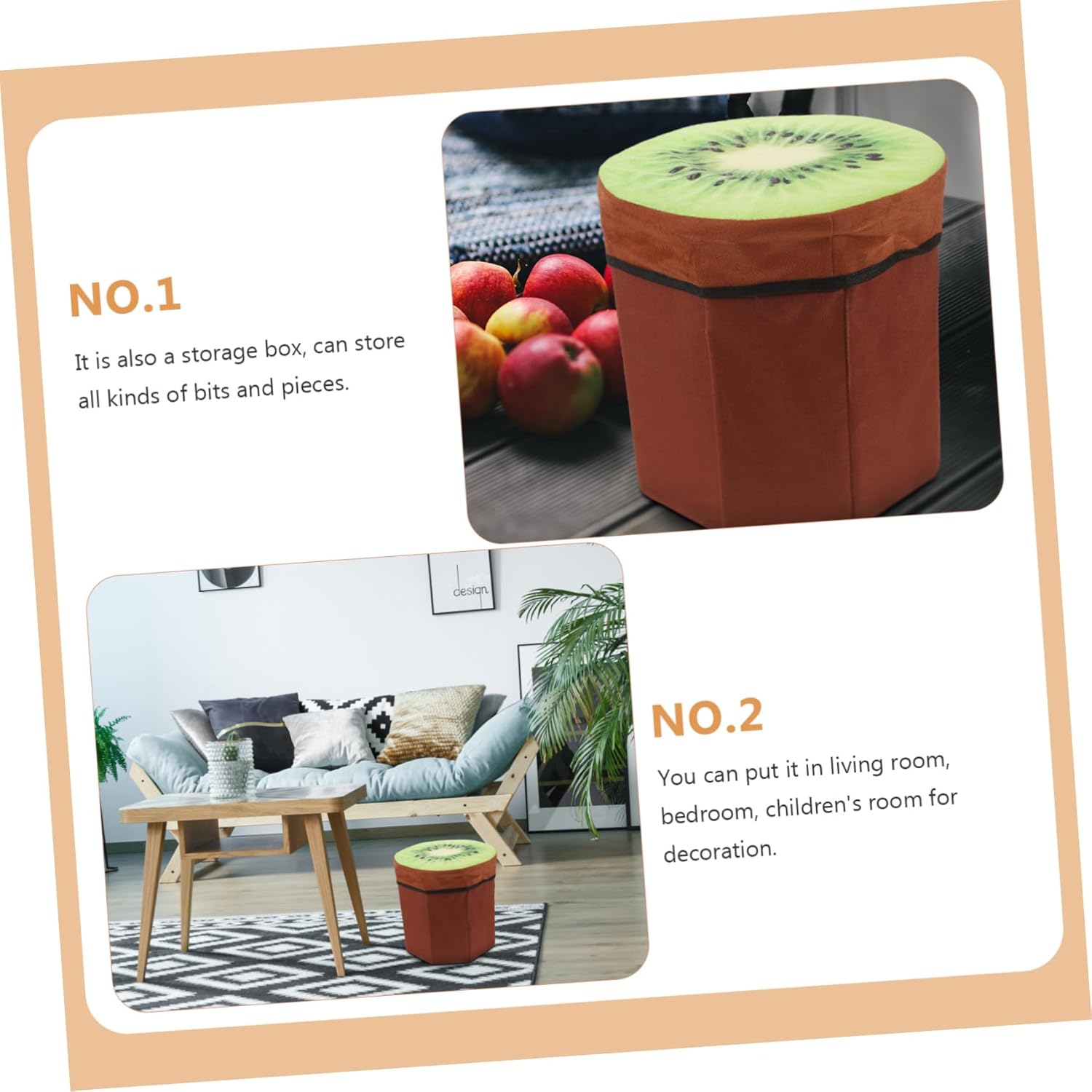 NO.1

It is also a storage box, can store all kinds of bits and pieces.

design

NO.2

You can put it in living room, bedroom, children's room for decoration.