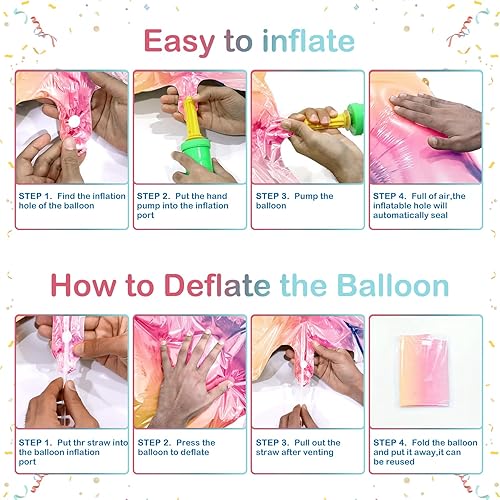 Easy to inflate

STEP 1. Find the inflation hole of the balloon

STEP 2. Put the hand pump into the inflation port

STEP 3. Pump the balloon

STEP 4. Full of air,the inflatable hole will automatically seal

How to Deflate the Balloon

STEP 1. Put thr straw into the balloon inflation port

STEP 2. Press the balloon to deflate

STEP 3. Pull out the straw after venting

STEP 4. Fold the balloon and put it away,it can be reused