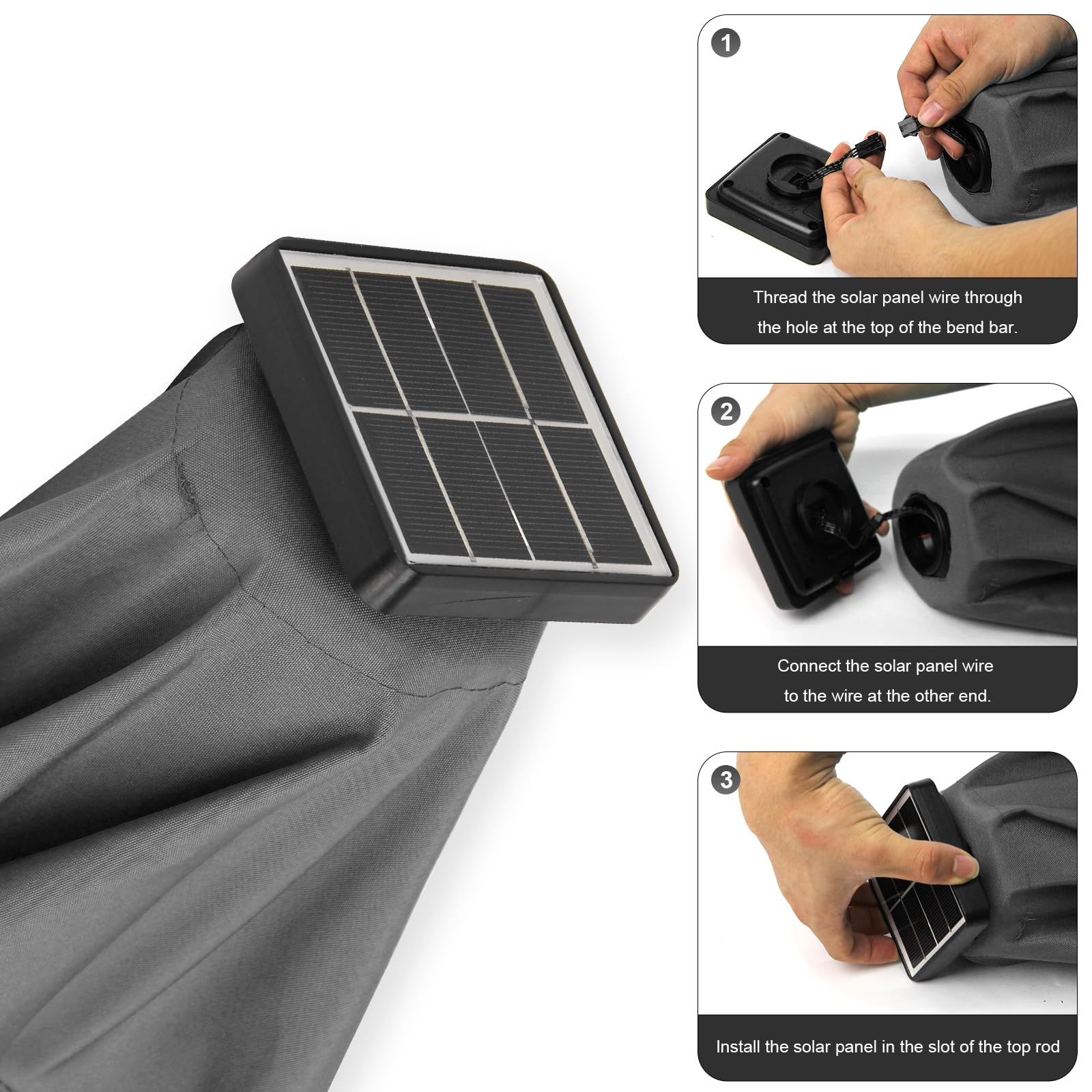 1
Thread the solar panel wire through the hole at the top of the bend bar.

2
Connect the solar panel wire to the wire at the other end.

3
Install the solar panel in the slot of the top rod