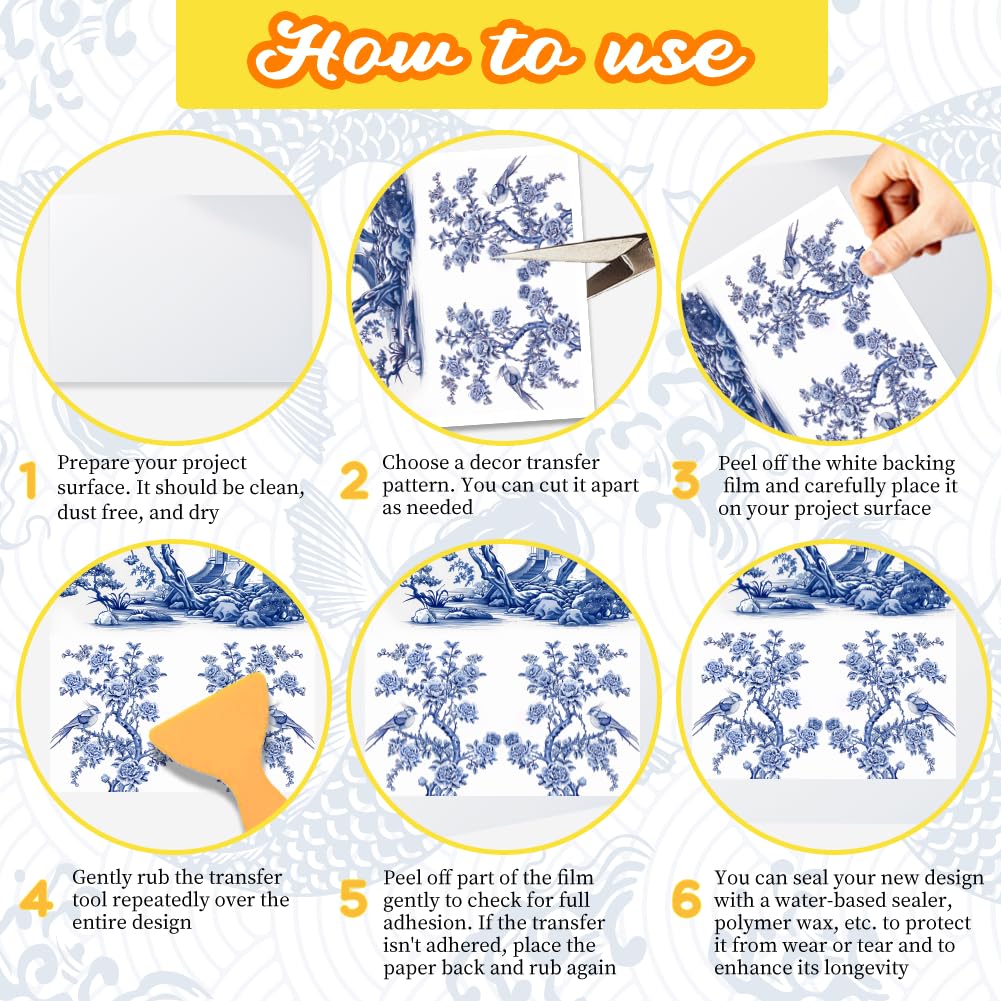 How to use

1 Prepare your project surface. It should be clean, dust free, and dry

2 Choose a decor transfer pattern. You can cut it apart as needed

3 Peel off the white backing film and carefully place it on your project surface

4 Gently rub the transfer tool repeatedly over the entire design

5 Peel off part of the film gently to check for full adhesion. If the transfer isn't adhered, place the paper back and rub again

6 You can seal your new design with a water-based sealer, polymer wax, etc. to protect it from wear or tear and to enhance its longevity