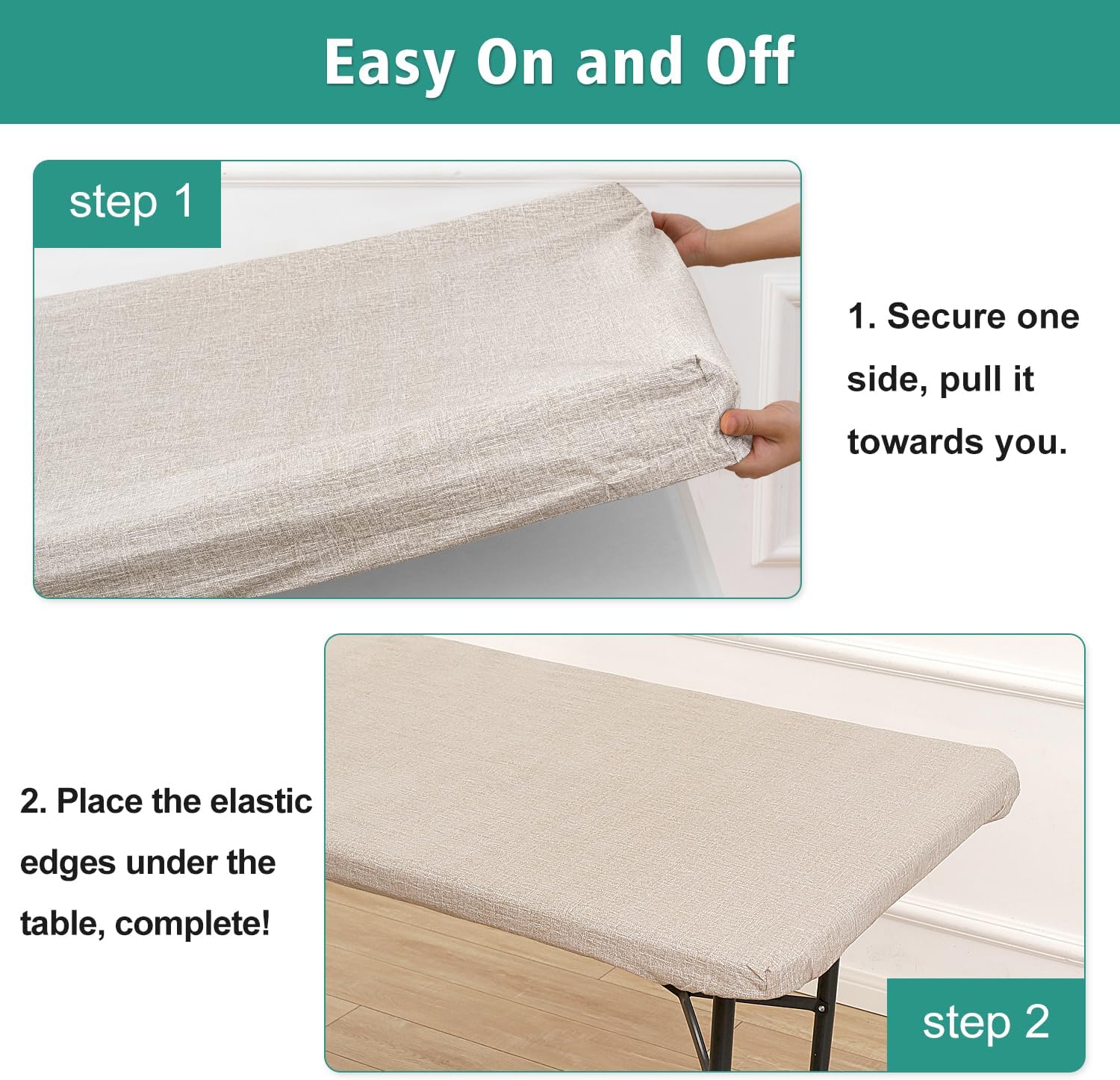 Easy On and Off

step 1

1. Secure one side, pull it towards you.

2. Place the elastic edges under the table, complete!

step 2