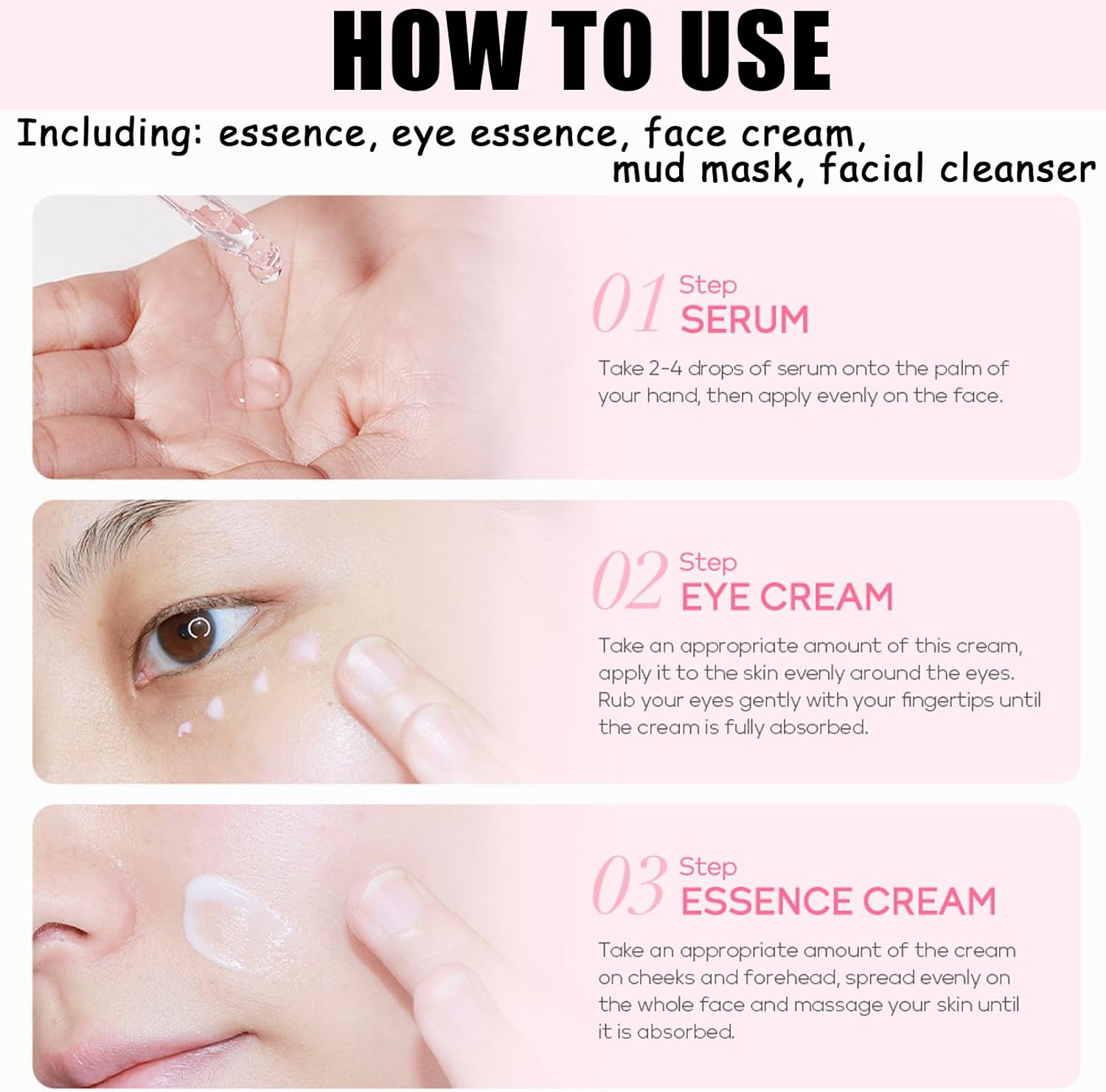 HOW TO USE

Including: essence, eye essence, face cream, mud mask, facial cleanser

01 Step
SERUM

Take 2-4 drops of serum onto the palm of your hand, then apply evenly on the face.

02 Step
EYE CREAM

Take an appropriate amount of this cream, apply it to the skin evenly around the eyes. Rub your eyes gently with your fingertips until the cream is fully absorbed.

03 Step
ESSENCE CREAM

Take an appropriate amount of the cream on cheeks and forehead, spread evenly on the whole face and massage your skin until it is absorbed.