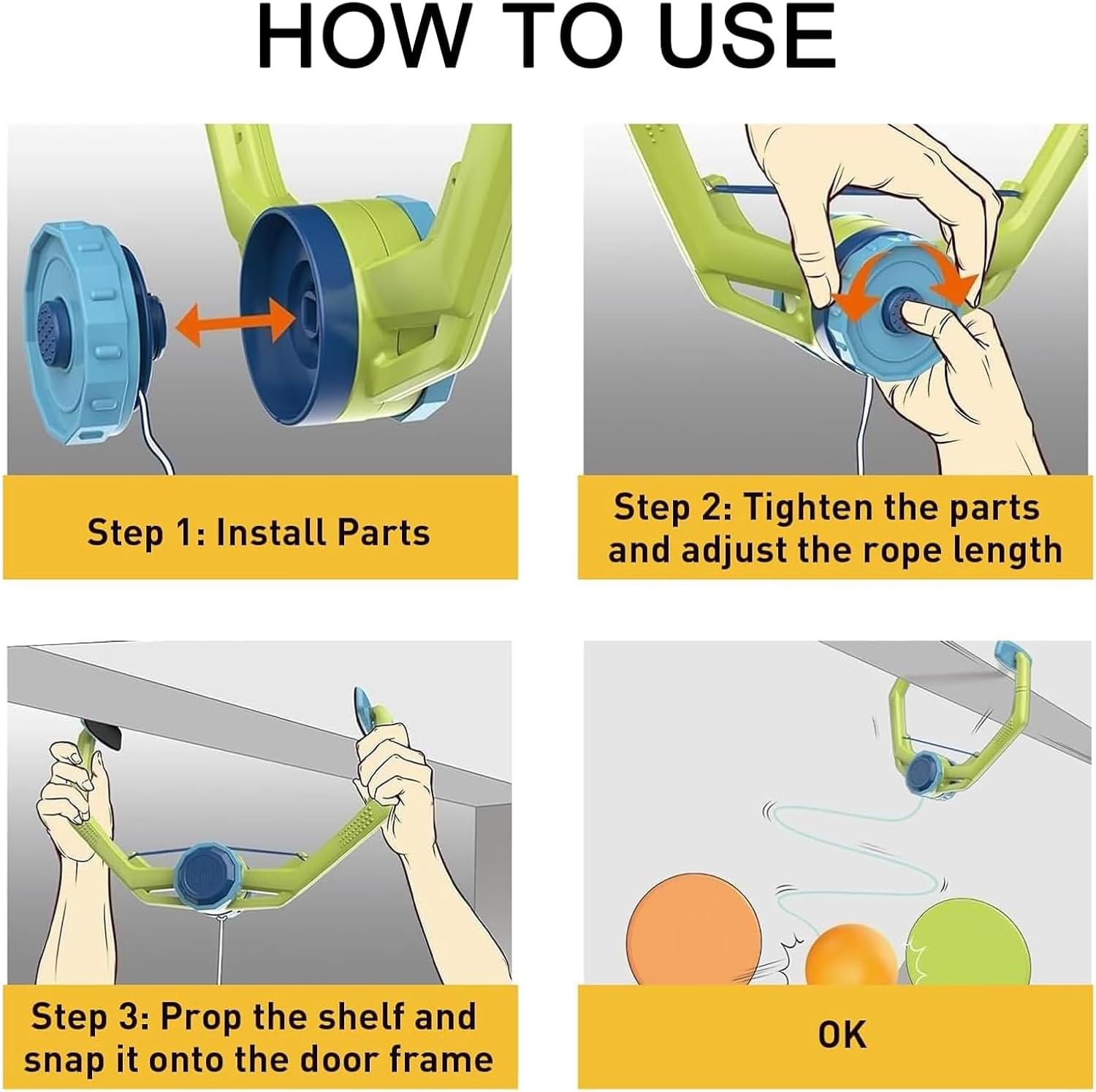 HOW TO USE

Step 1: Install Parts

Step 2: Tighten the parts and adjust the rope length

Step 3: Prop the shelf and snap it onto the door frame

OK