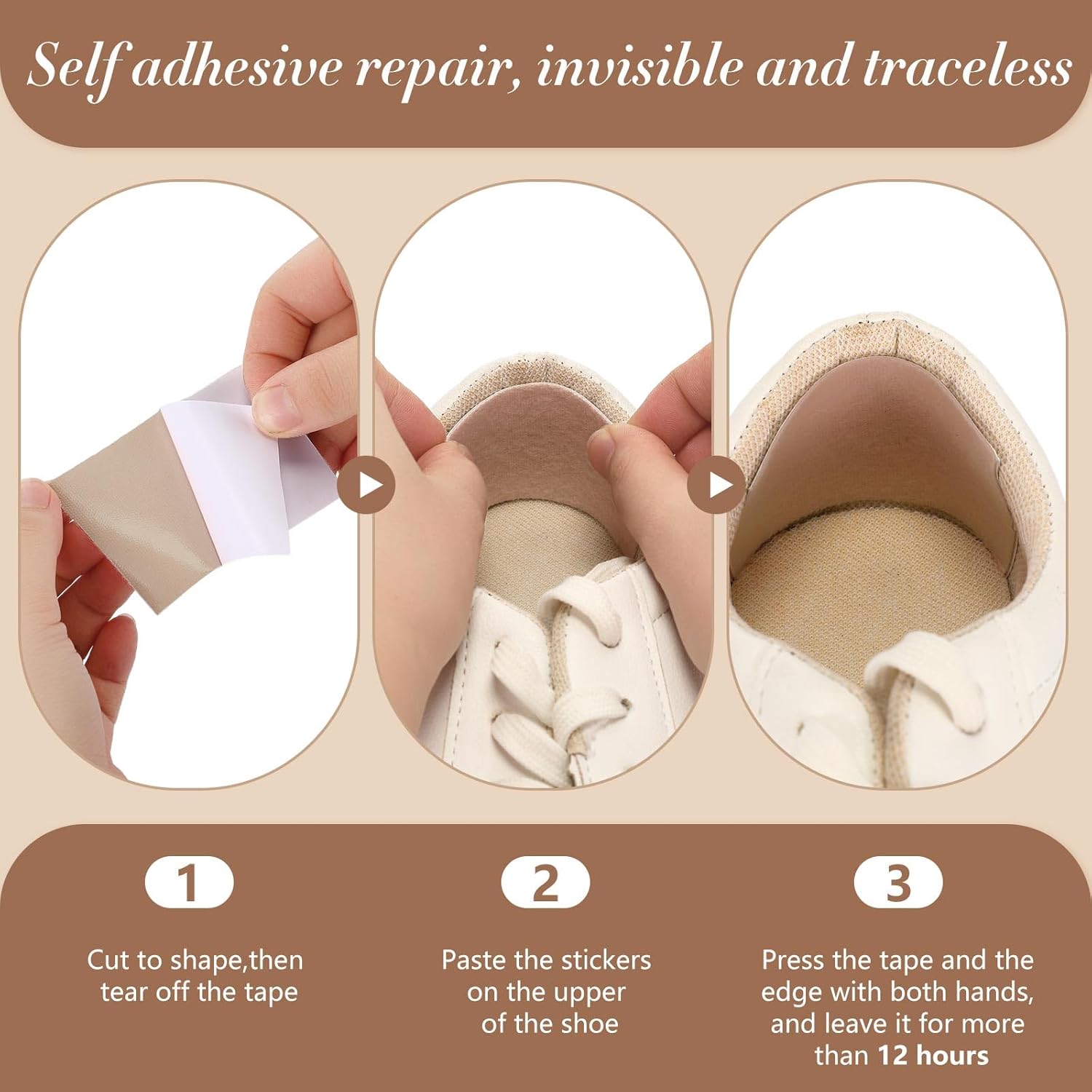 Self adhesive repair, invisible and traceless

1

Cut to shape,then tear off the tape

2

Paste the stickers on the upper of the shoe

3

Press the tape and the edge with both hands, and leave it for more than 12 hours