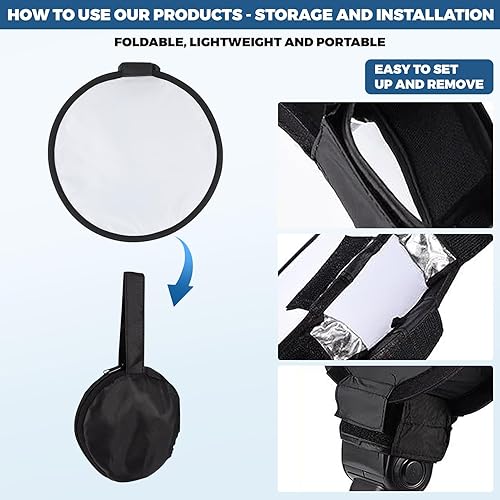 HOW TO USE OUR PRODUCTS - STORAGE AND INSTALLATION

FOLDABLE, LIGHTWEIGHT AND PORTABLE

EASY TO SET UP AND REMOVE