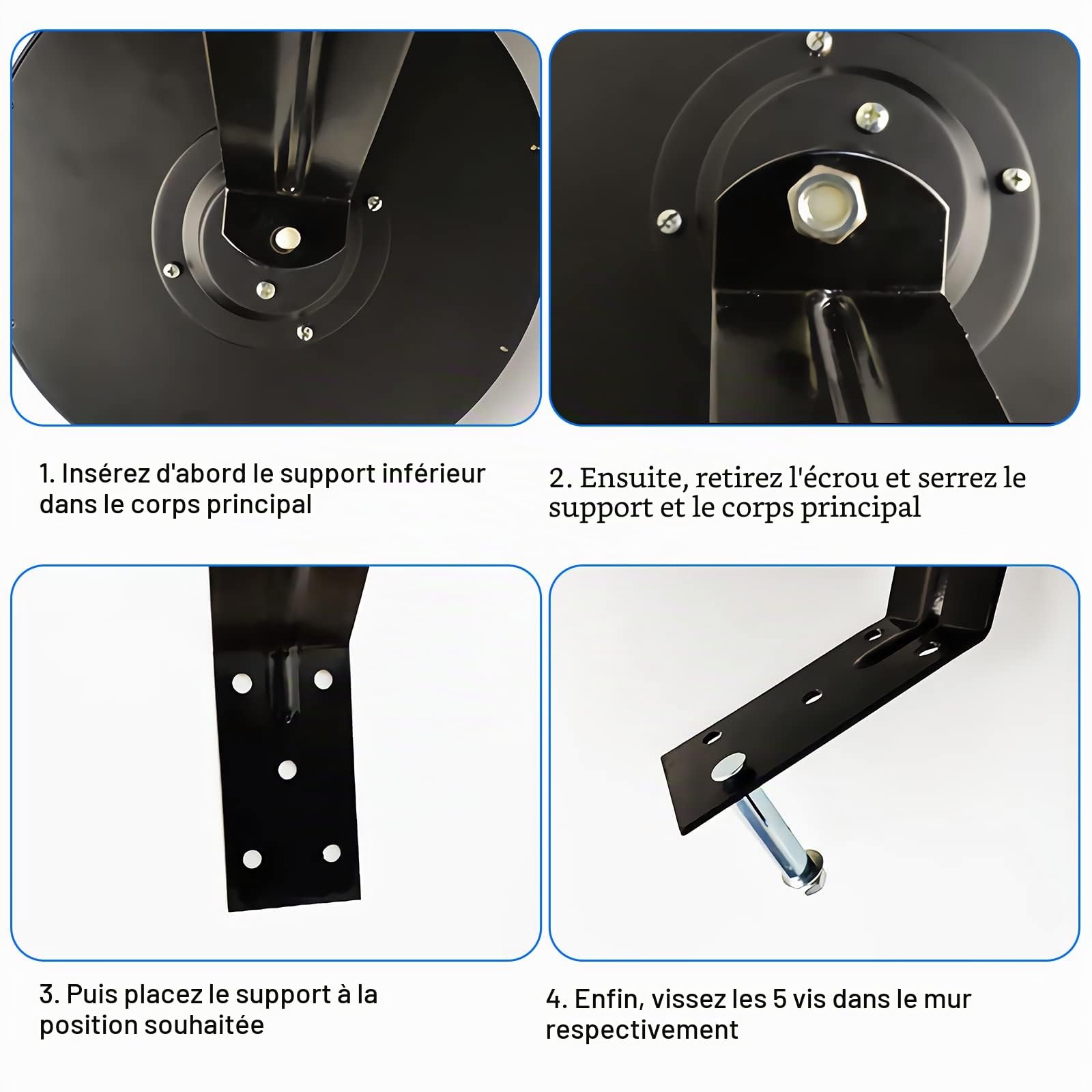 1. Insérez d'abord le support inférieur dans le corps principal

2. Ensuite, retirez l'écrou et serrez le support et le corps principal

3. Puis placez le support à la position souhaitée

4. Enfin, vissez les 5 vis dans le mur respectivement