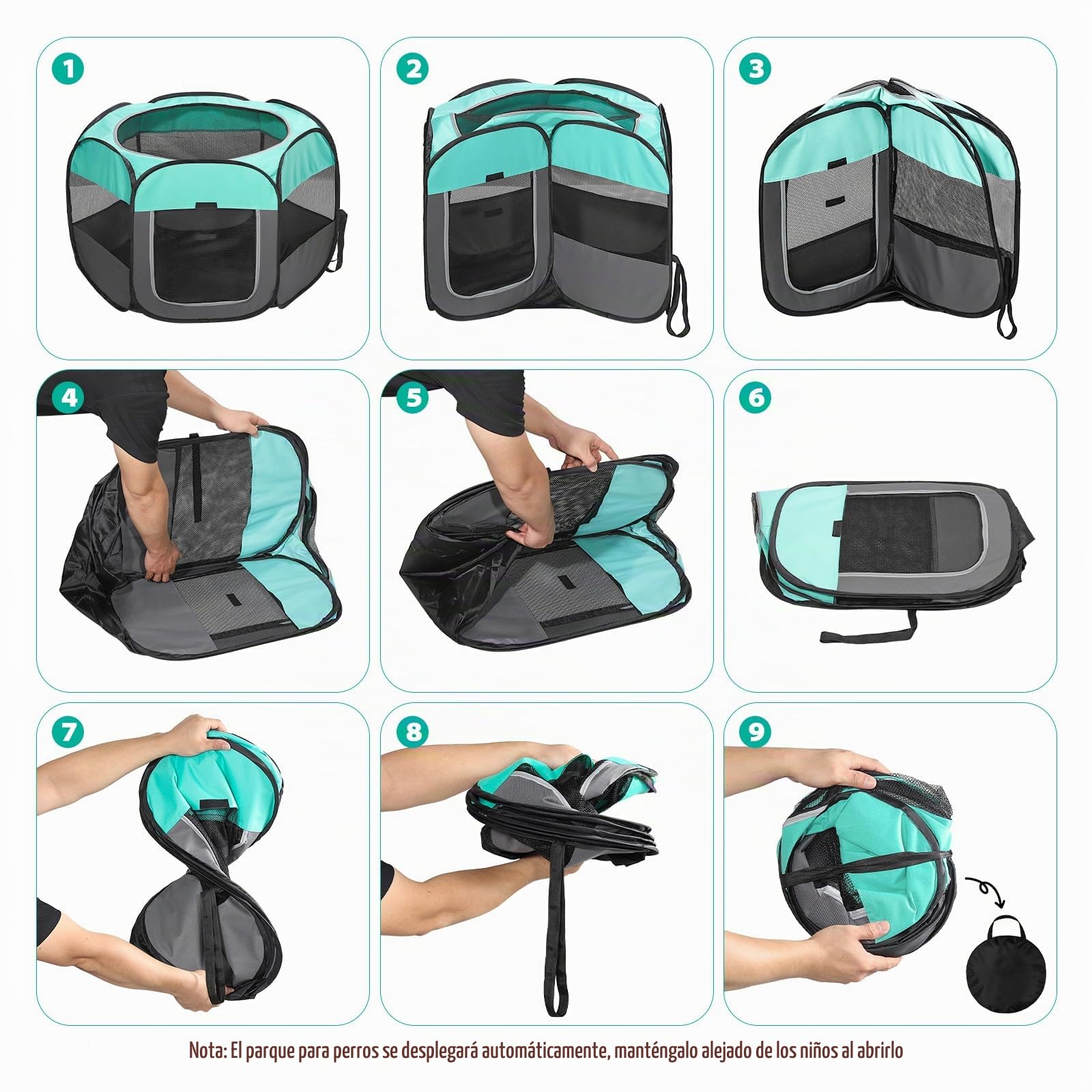 1

2

3

4

5

6

7

8

9

Nota: El parque para perros se desplegará automáticamente, manténgalo alejado de los niños al abrirlo