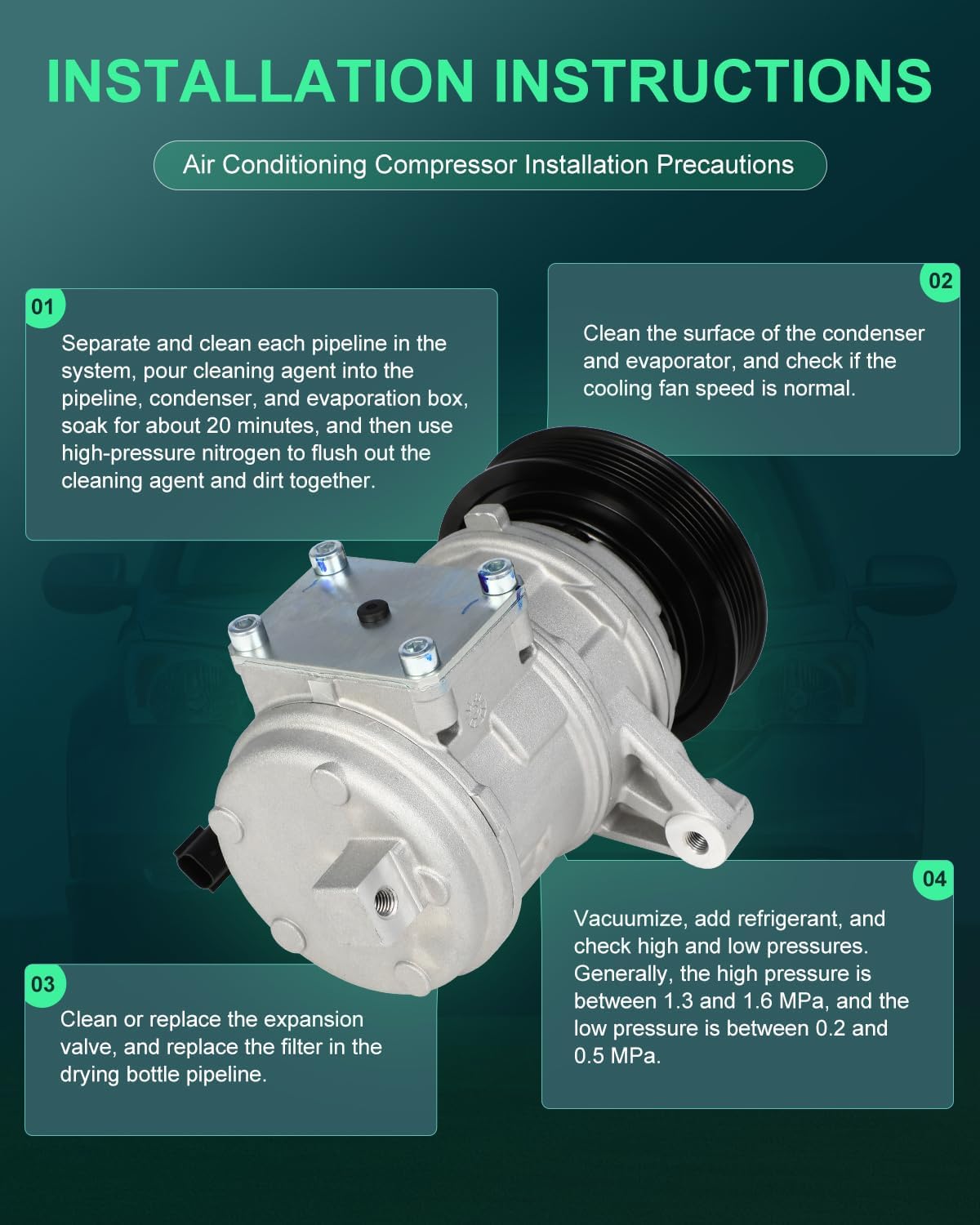 INSTALLATION INSTRUCTIONS

Air Conditioning Compressor Installation Precautions

01

Separate and clean each pipeline in the system, pour cleaning agent into the pipeline, condenser, and evaporation box, soak for about 20 minutes, and then use high-pressure nitrogen to flush out the cleaning agent and dirt together.

02

Clean the surface of the condenser and evaporator, and check if the cooling fan speed is normal.

03

Clean or replace the expansion valve, and replace the filter in the drying bottle pipeline.

04

Vacuumize, add refrigerant, and check high and low pressures. Generally, the high pressure is between 1.3 and 1.6 MPa, and the low pressure is between 0.2 and 0.5 MPa.