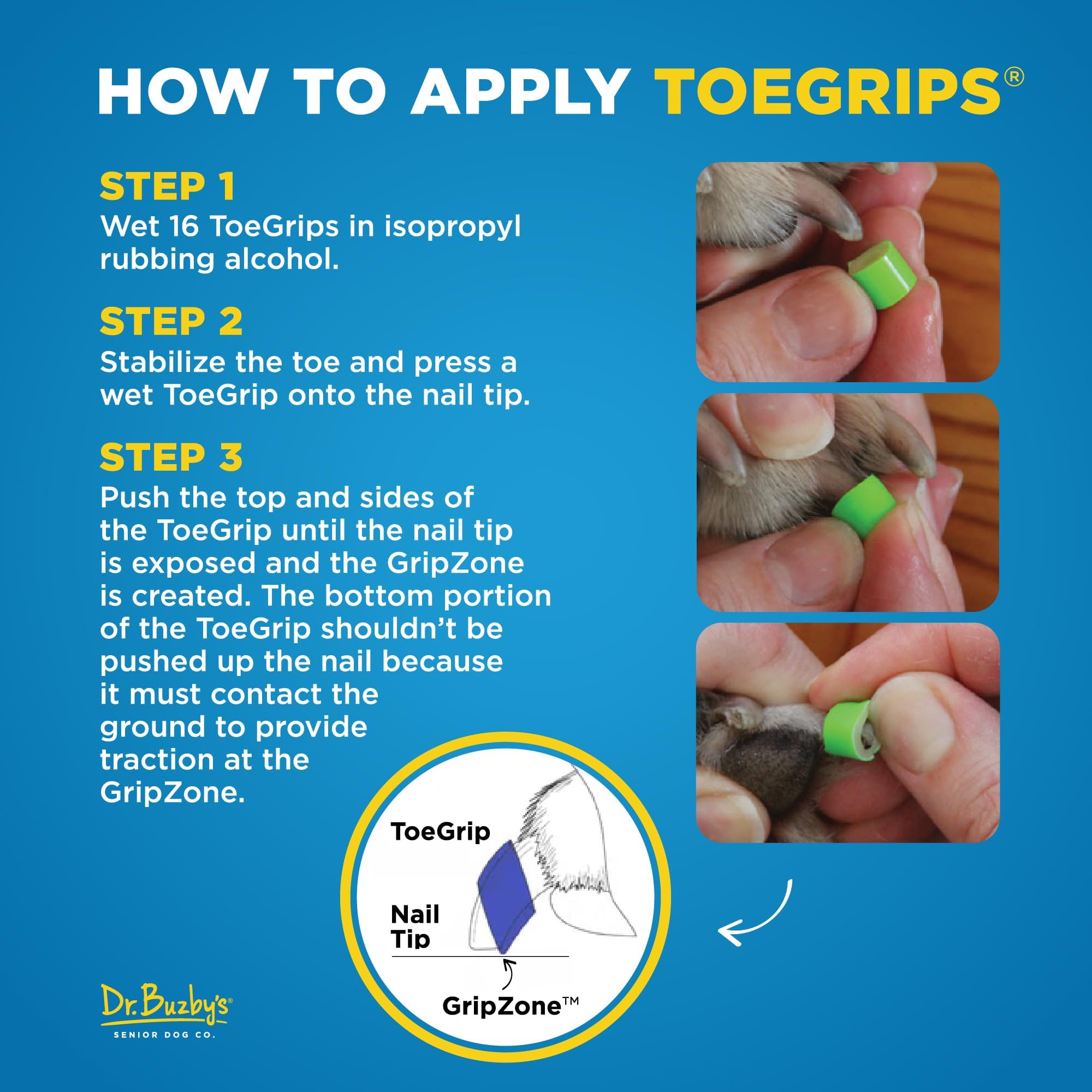 HOW TO APPLY TOEGRIPS®

STEP 1
Wet 16 ToeGrips in isopropyl rubbing alcohol.

STEP 2
Stabilize the toe and press a wet ToeGrip onto the nail tip.

STEP 3
Push the top and sides of the ToeGrip until the nail tip is exposed and the GripZone is created. The bottom portion of the ToeGrip shouldn't be pushed up the nail because it must contact the ground to provide traction at the GripZone.

ToeGrip

Nail Tip

GripZone™

Dr. Buzby's®
SENIOR DOG CO.